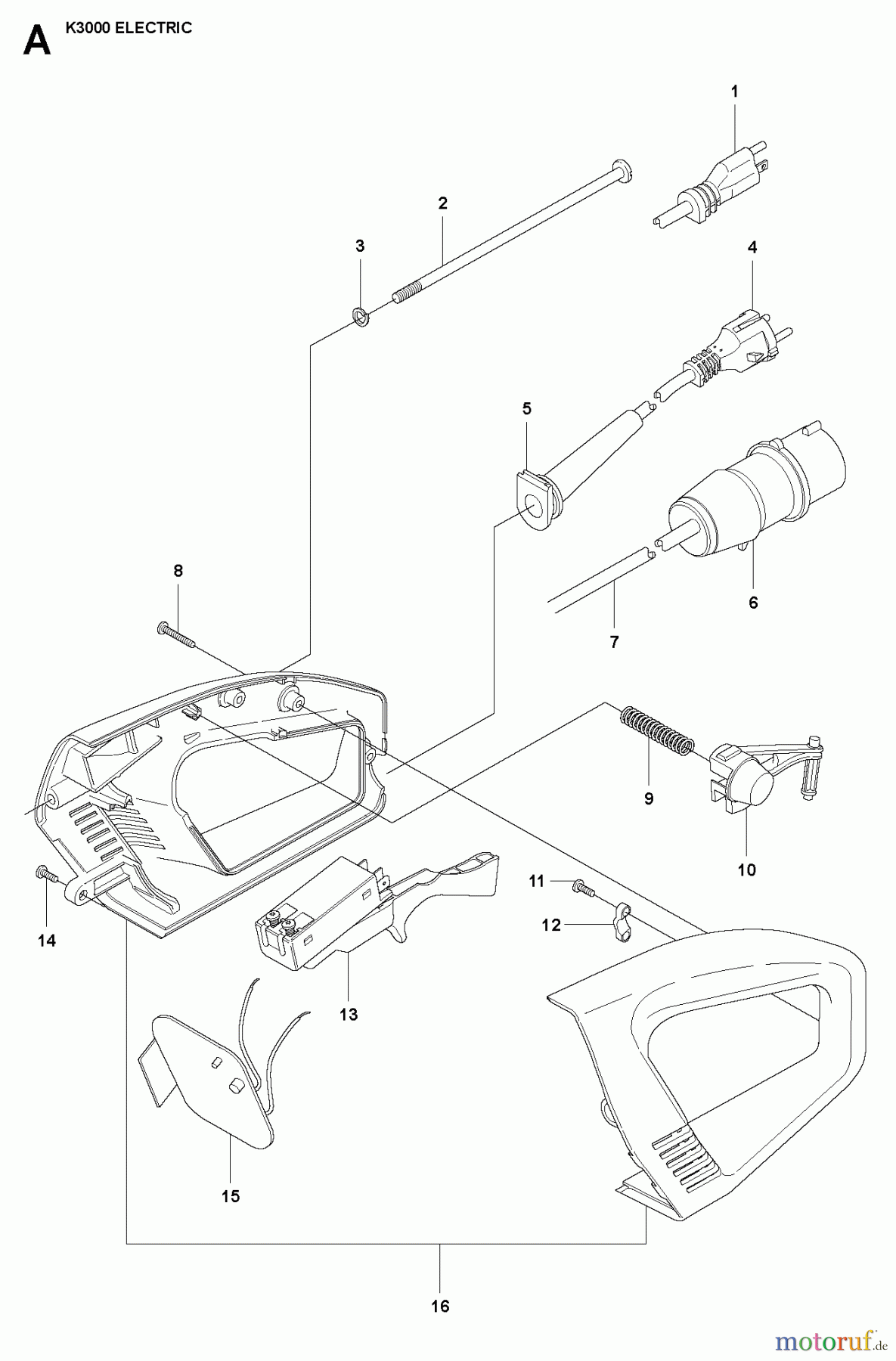 A K3000 ELECTRIC

1
2
3
4
5
6
7
8
9
10
11
12
13
14
15
16

motoruf.de