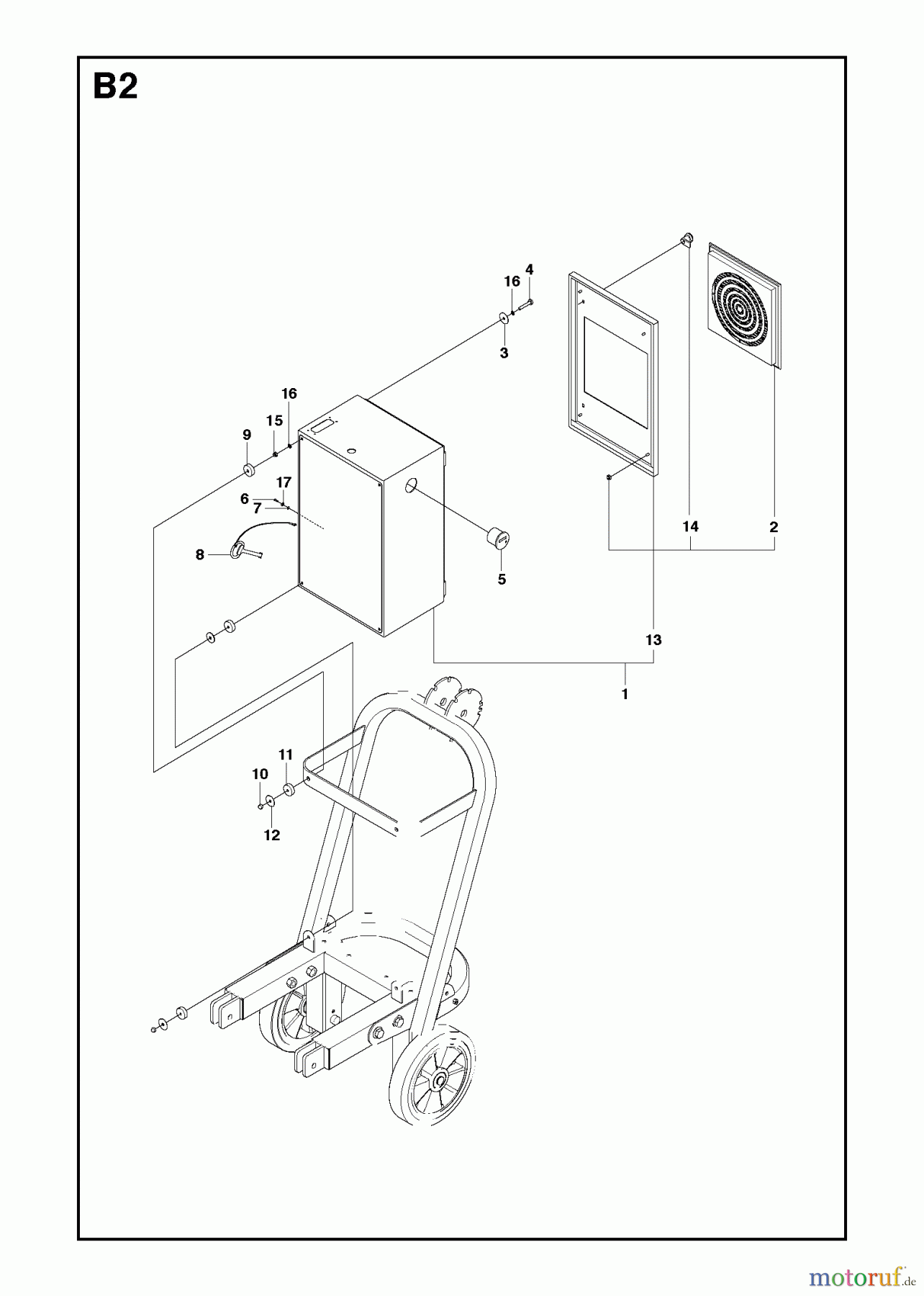 B2

4
16
3
16
15
9
17
6
7
8
5
14
2
13
1
11
10
12

motoruf.de