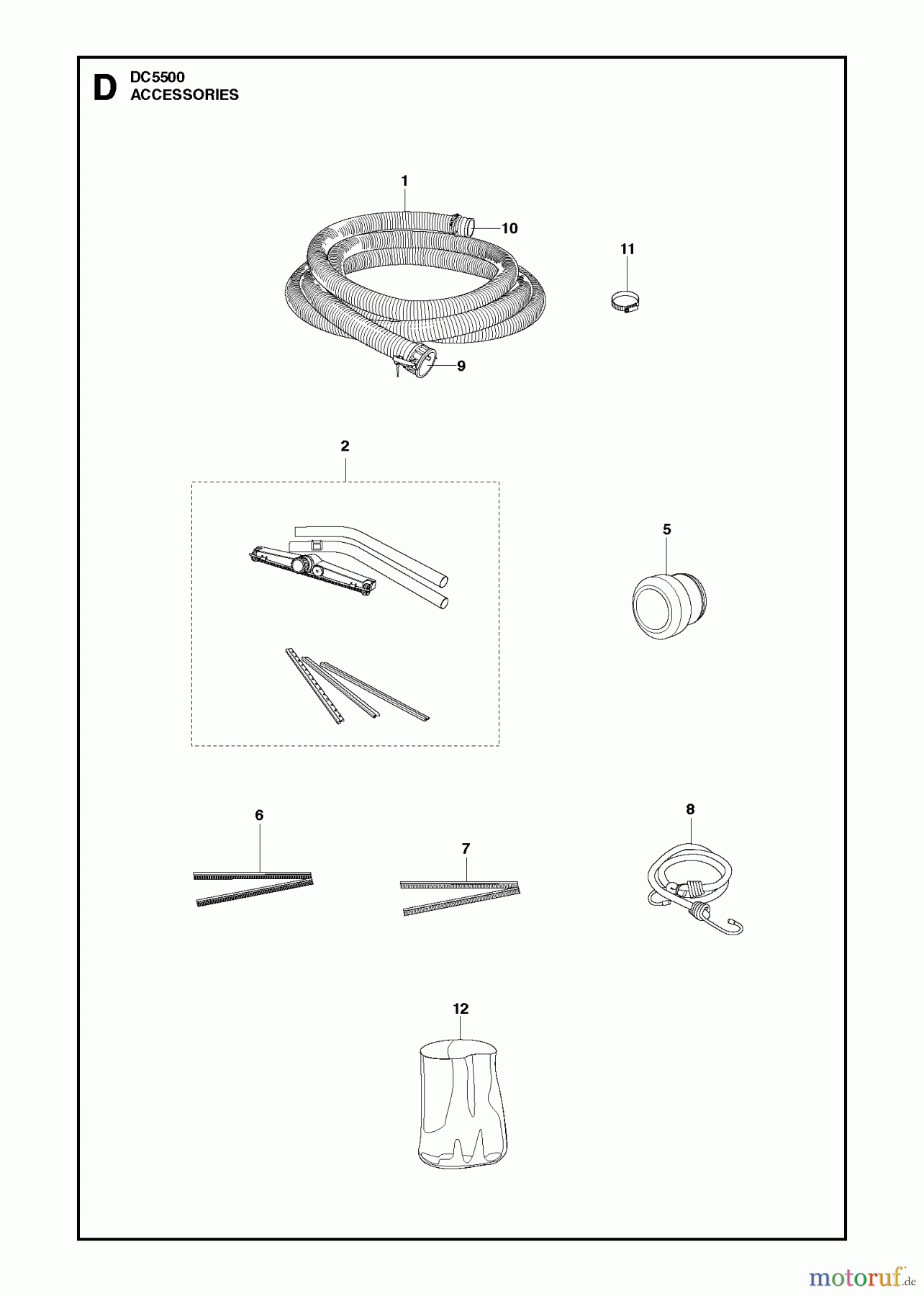 D DC5500
ACCESSORIES

1

10

11

9

2

5

6

7

8

12

motoruf.de