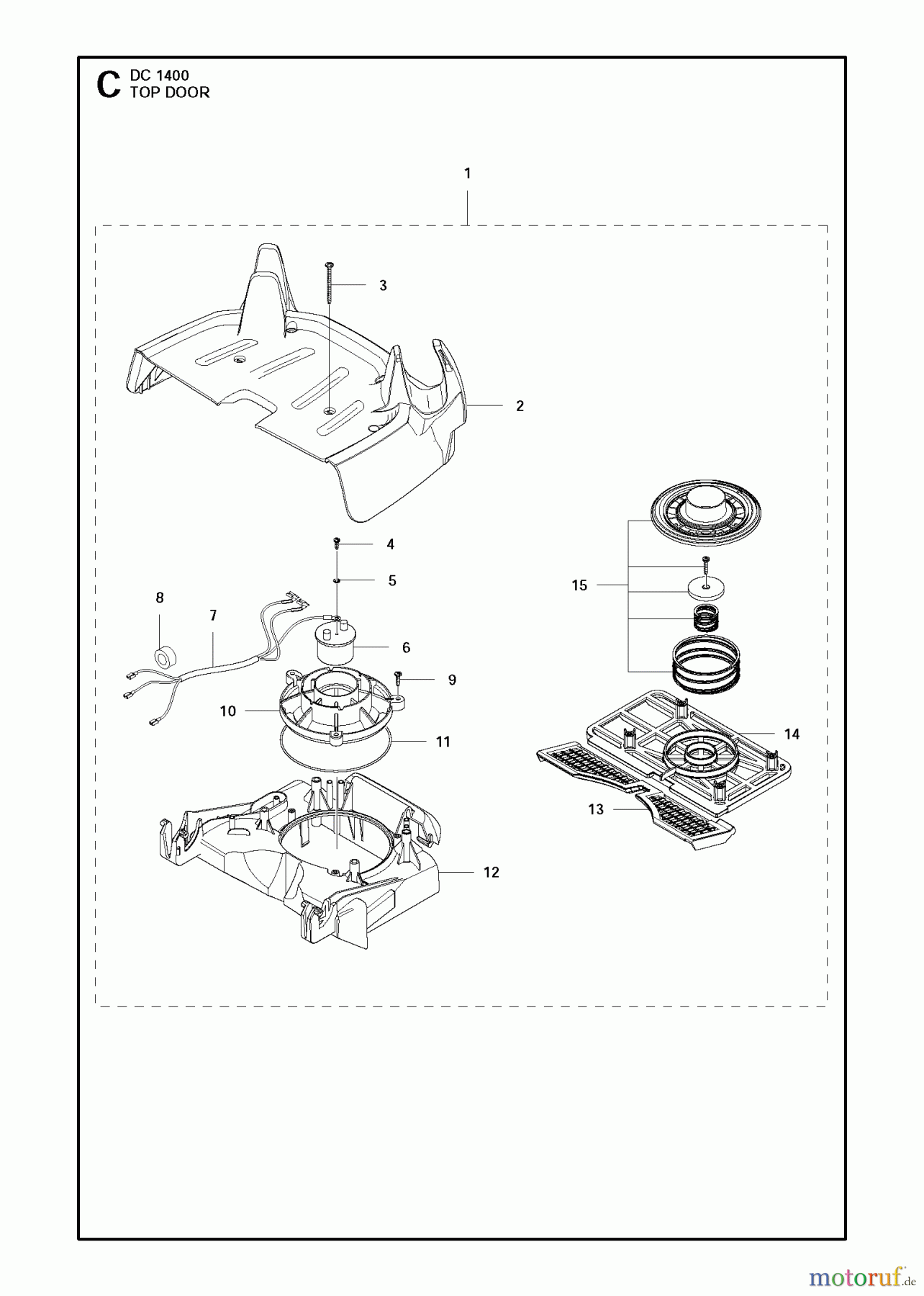 C DC 1400
TOP DOOR

1
3
2
4
5
8
7
6
9
10
11
12
15
14
13

motoruf.de