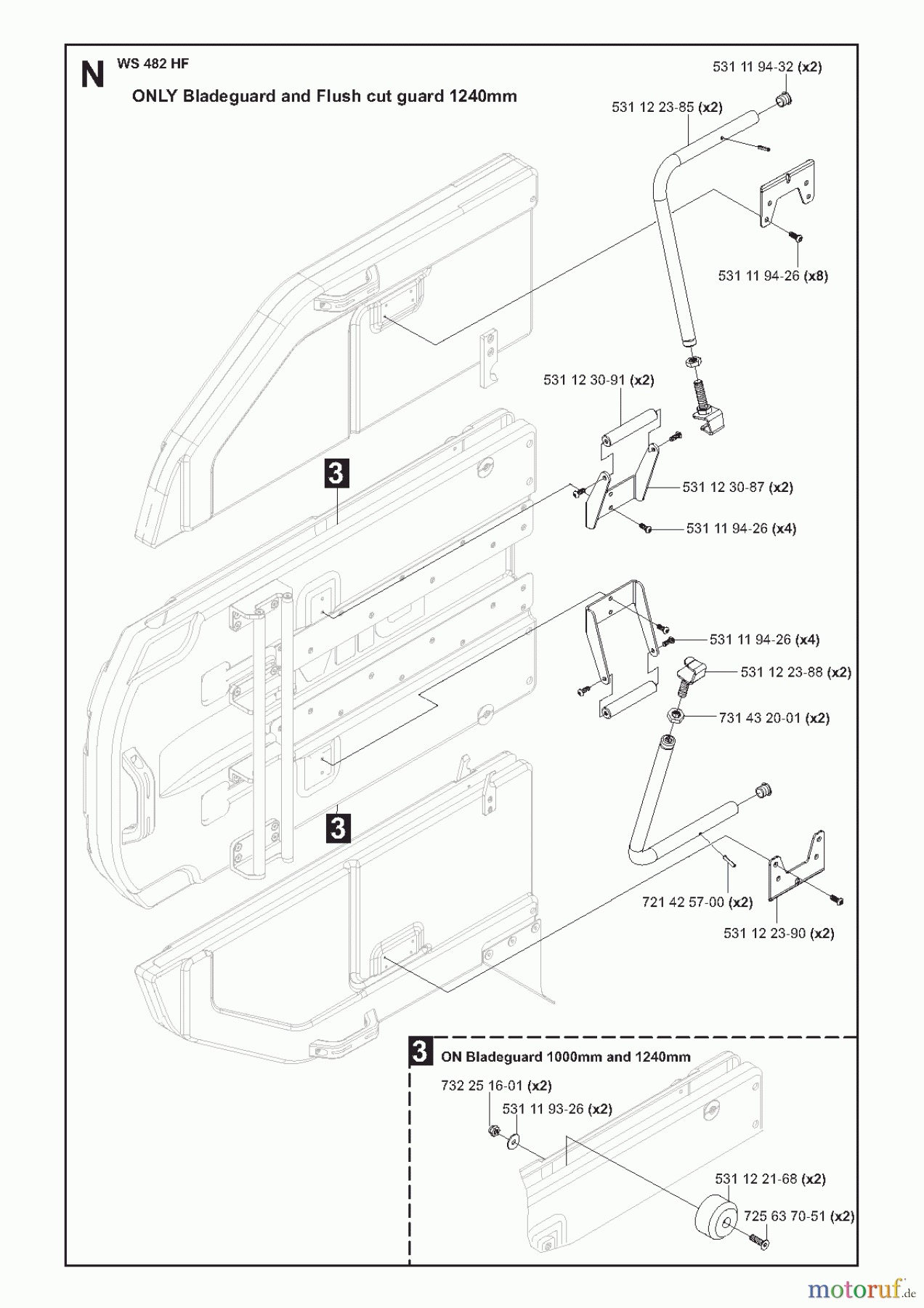 N WS 482 HF

ONLY Bladeguard and Flush cut guard 1240mm

531 11 94-32 (x2)

531 12 23-85 (x2)

531 11 94-26 (x8)

531 12 30-91 (x2)

3

531 12 30-87 (x2)

531 11 94-26 (x4)

531 11 94-26 (x4)

531 12 23-88 (x2)

731 43 20-01 (x2)

3

721 42 57-00 (x2)

531 12 23-90 (x2)

3 ON Bladeguard 1000mm and 1240mm

732 25 16-01 (x2)

531 11 93-26 (x2)

531 12 21-68 (x2)

725 63 70-51 (x2)

motoruf.de