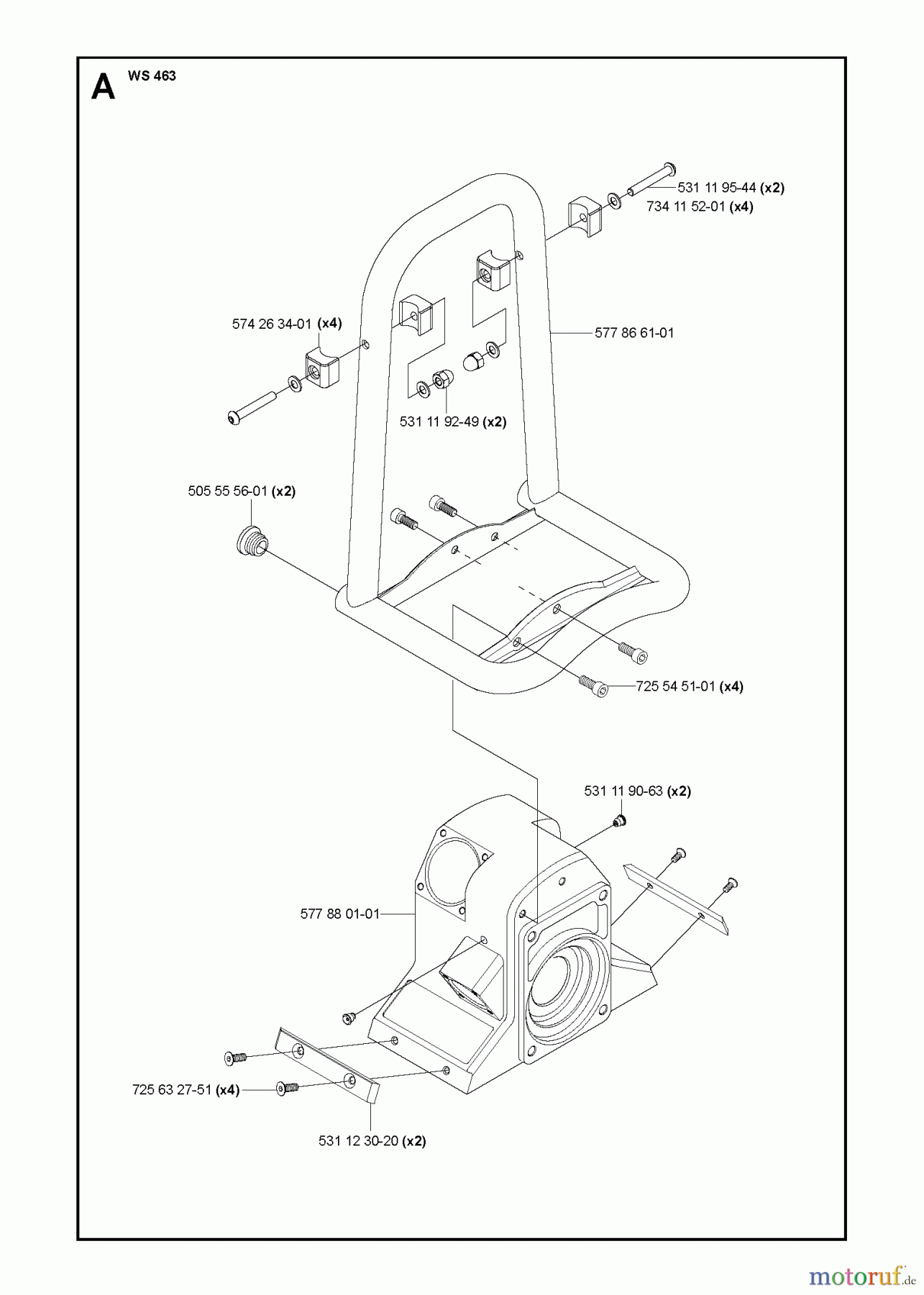 A WS 463

531 11 95-44 (x2)
734 11 52-01 (x4)

574 26 34-01 (x4)

577 86 61-01

531 11 92-49 (x2)

505 55 56-01 (x2)

725 54 51-01 (x4)

531 11 90-63 (x2)

577 88 01-01

725 63 27-51 (x4)

531 12 30-20 (x2)

motoruf.de