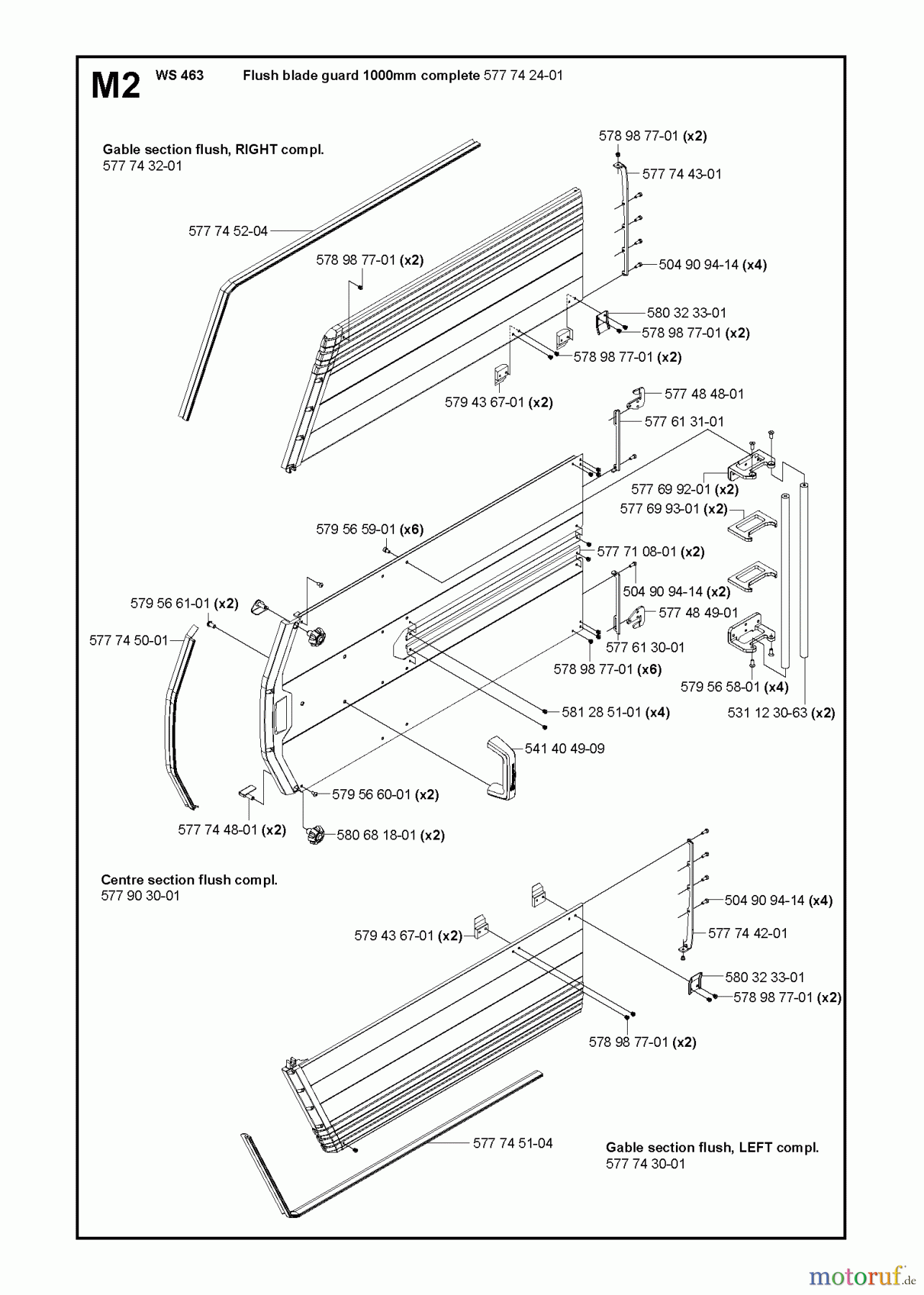 M2 WS 463 Flush blade guard 1000mm complete 577 74 24-01

Gable section flush, RIGHT compl.
577 74 32-01

578 98 77-01 (x2)
577 74 43-01
577 74 52-04
578 98 77-01 (x2)
504 90 94-14 (x4)
580 32 33-01
578 98 77-01 (x2)
578 98 77-01 (x2)
579 43 67-01 (x2)
577 48 48-01
577 61 31-01
577 69 92-01 (x2)
577 69 93-01 (x2)
579 56 59-01 (x6)
577 71 08-01 (x2)
504 90 94-14 (x2)
579 56 61-01 (x2)
577 48 49-01
577 74 50-01
577 61 30-01
578 98 77-01 (x6)
579 56 58-01 (x4)
581 28 51-01 (x4)
531 12 30-63 (x2)
541 40 49-09
579 56 60-01 (x2)
577 74 48-01 (x2)
580 68 18-01 (x2)

Centre section flush compl.
577 90 30-01

504 90 94-14 (x4)
579 43 67-01 (x2)
577 74 42-01
580 32 33-01
578 98 77-01 (x2)
578 98 77-01 (x2)
577 74 51-04

Gable section flush, LEFT compl.
577 74 30-01

motoruf.de