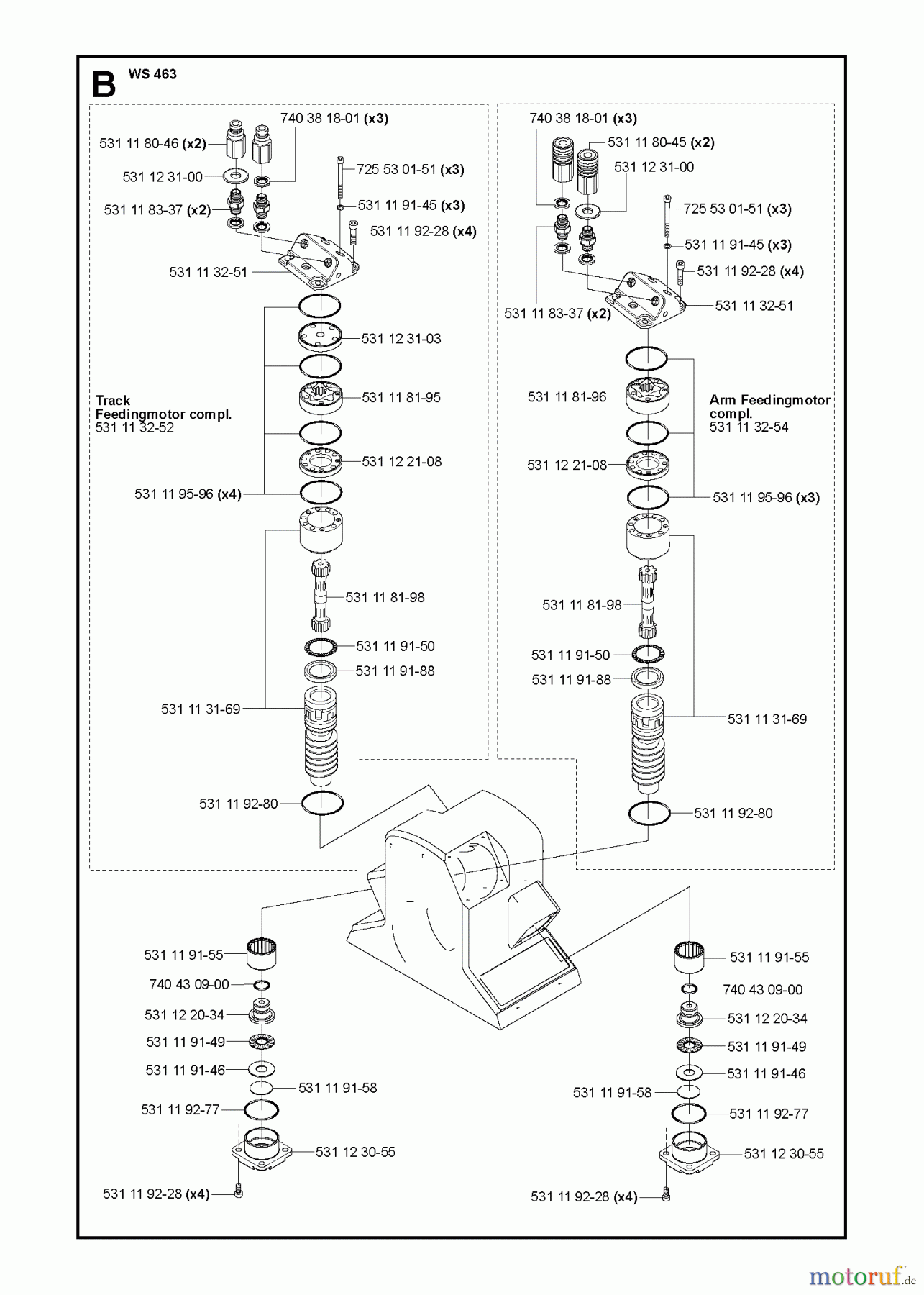 B WS 463

740 38 18-01 (x3)
531 11 80-46 (x2)
531 12 31-00
725 53 01-51 (x3)
531 11 83-37 (x2)
531 11 91-45 (x3)
531 11 92-28 (x4)
531 11 32-51
531 12 31-03
531 11 81-95
Track Feedingmotor compl. 531 11 32-52
531 12 21-08
531 11 95-96 (x4)
531 11 81-98
531 11 91-50
531 11 91-88
531 11 31-69
531 11 92-80

740 38 18-01 (x3)
531 11 80-45 (x2)
531 12 31-00
725 53 01-51 (x3)
531 11 91-45 (x3)
531 11 92-28 (x4)
531 11 83-37 (x2)
531 11 32-51
531 11 81-96
Arm Feedingmotor compl. 531 11 32-54
531 12 21-08
531 11 95-96 (x3)
531 11 81-98
531 11 91-50
531 11 91-88
531 11 31-69
531 11 92-80

531 11 91-55
740 43 09-00
531 12 20-34
531 11 91-49
531 11 91-46
531 11 91-58
531 11 92-77
531 12 30-55
531 11 92-28 (x4)

531 11 91-55
740 43 09-00
531 12 20-34
531 11 91-49
531 11 91-46
531 11 91-58
531 11 92-77
531 12 30-55
531 11 92-28 (x4)

motoruf.de