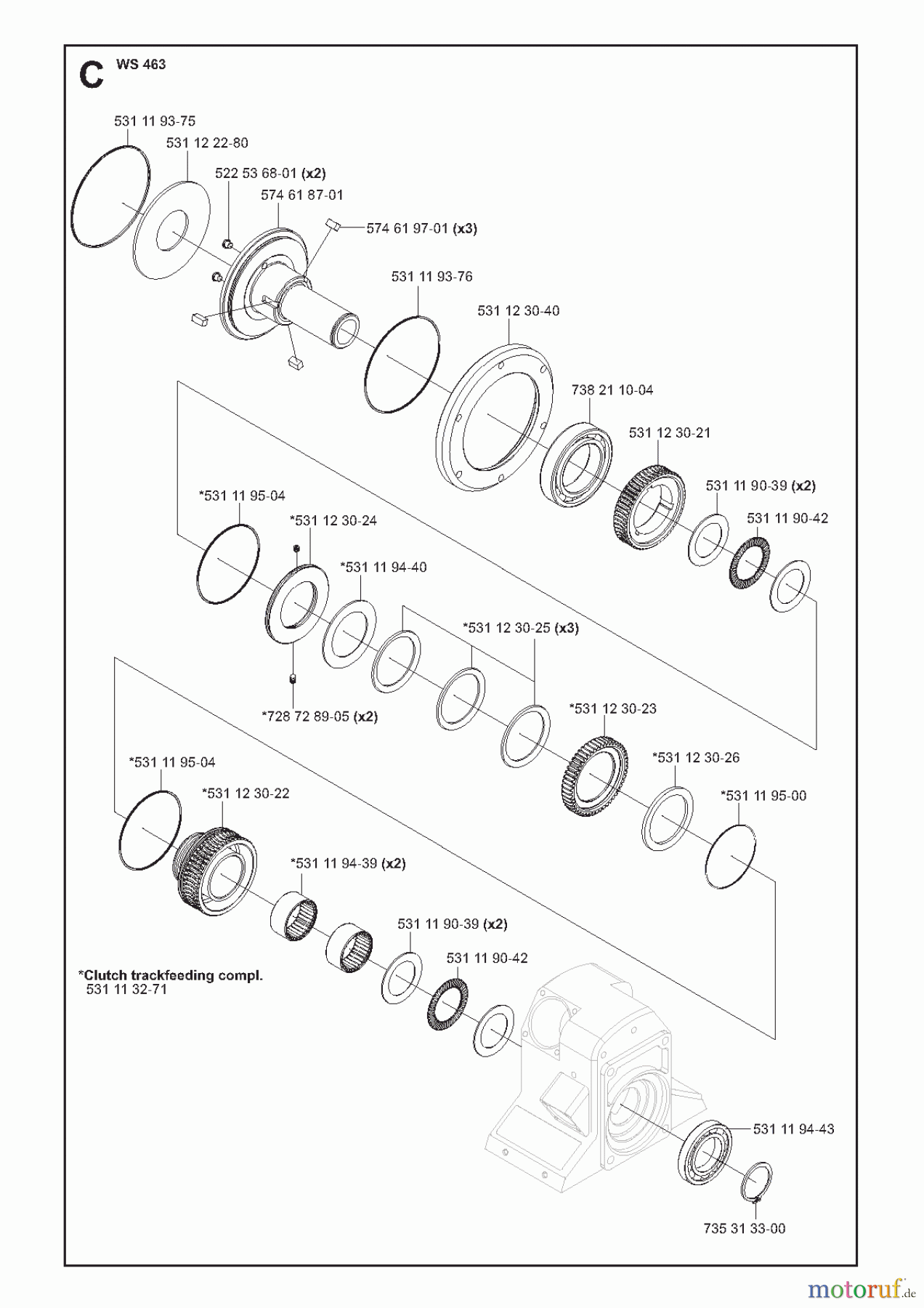 C WS 463

531 11 93-75

531 12 22-80

522 53 68-01 (x2)

574 61 87-01

574 61 97-01 (x3)

531 11 93-76

531 12 30-40

738 21 10-04

531 12 30-21

531 11 90-39 (x2)

531 11 90-42

*531 11 95-04

*531 12 30-24

*531 11 94-40

*531 12 30-25 (x3)

*728 72 89-05 (x2)

*531 12 30-23

*531 12 30-26

*531 11 95-00

*531 11 95-04

*531 12 30-22

*531 11 94-39 (x2)

531 11 90-39 (x2)

531 11 90-42

*Clutch trackfeeding compl.
531 11 32-71

531 11 94-43

735 31 33-00

motoruf.de