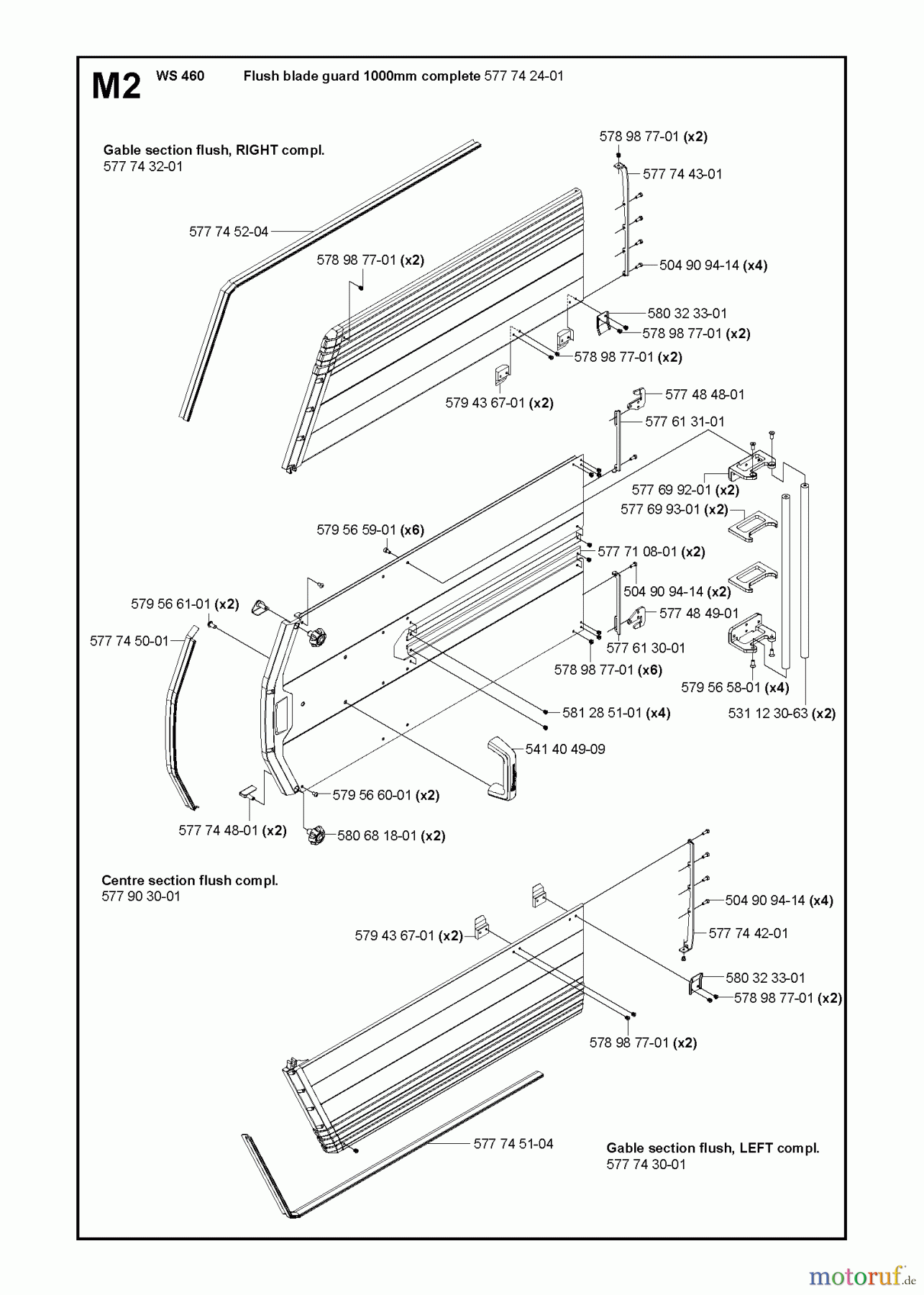 M2 WS 460 Flush blade guard 1000mm complete 577 74 24-01

Gable section flush, RIGHT compl.
577 74 32-01

578 98 77-01 (x2)
577 74 43-01
577 74 52-04
578 98 77-01 (x2)
504 90 94-14 (x4)
580 32 33-01
578 98 77-01 (x2)
578 98 77-01 (x2)
579 43 67-01 (x2)
577 48 48-01
577 61 31-01
577 69 92-01 (x2)
577 69 93-01 (x2)
579 56 59-01 (x6)
577 71 08-01 (x2)
504 90 94-14 (x2)
579 56 61-01 (x2)
577 48 49-01
577 74 50-01
577 61 30-01
578 98 77-01 (x6)
579 56 58-01 (x4)
581 28 51-01 (x4)
531 12 30-63 (x2)
541 40 49-09
579 56 60-01 (x2)
577 74 48-01 (x2)
580 68 18-01 (x2)

Centre section flush compl.
577 90 30-01

504 90 94-14 (x4)
579 43 67-01 (x2)
577 74 42-01
580 32 33-01
578 98 77-01 (x2)
578 98 77-01 (x2)
577 74 51-04

Gable section flush, LEFT compl.
577 74 30-01

motoruf.de