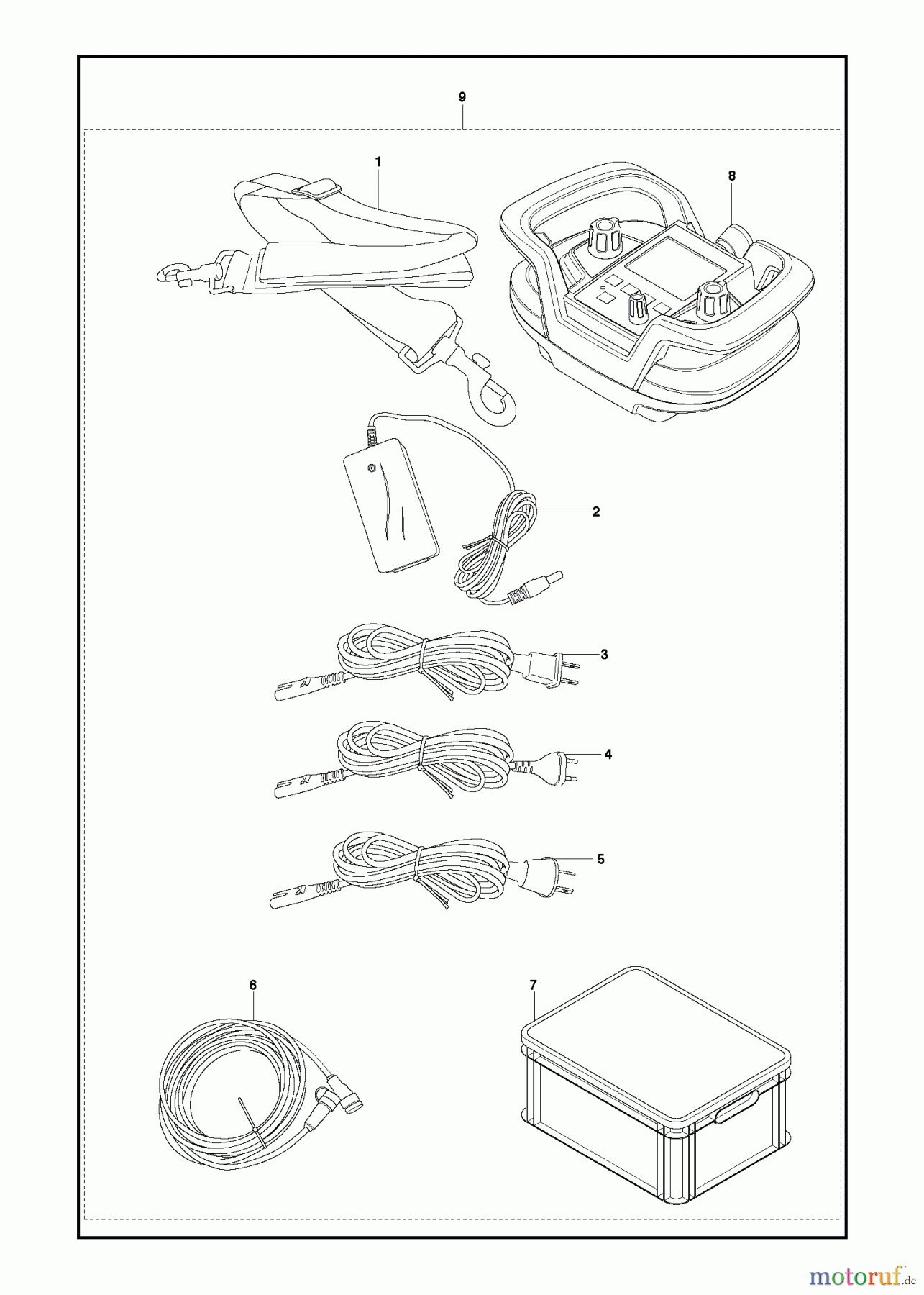 9

1

8

2

3

4

5

6

7

motoruf.de