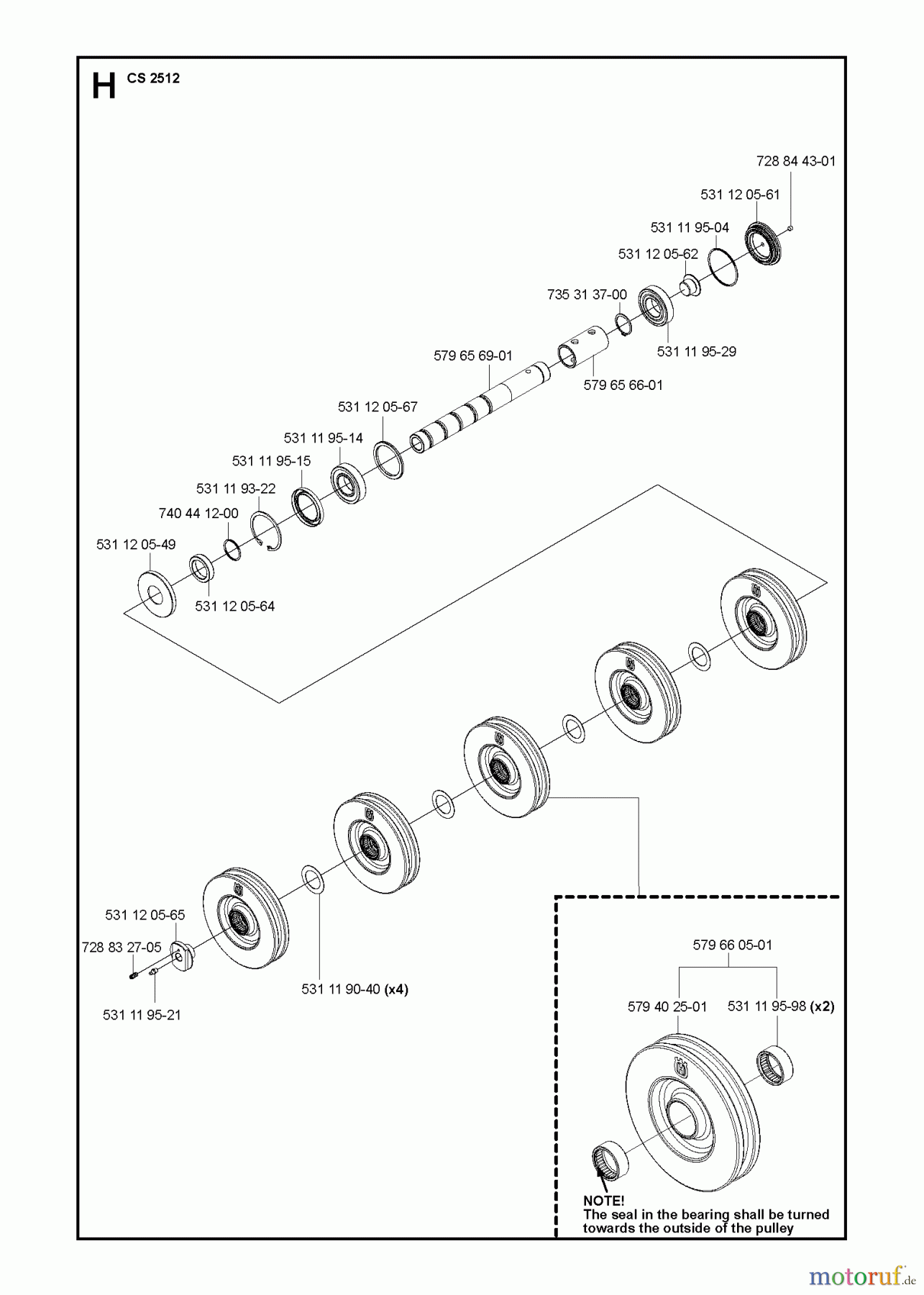 H CS 2512

728 84 43-01
531 12 05-61
531 11 95-04
531 12 05-62
735 31 37-00
531 11 95-29
579 65 69-01
579 65 66-01
531 12 05-67
531 11 95-14
531 11 95-15
531 11 93-22
740 44 12-00
531 12 05-49
531 12 05-64

531 12 05-65
728 83 27-05
531 11 95-21
531 11 90-40 (x4)

579 66 05-01
579 40 25-01
531 11 95-98 (x2)

NOTE!
The seal in the bearing shall be turned towards the outside of the pulley

motoruf.de