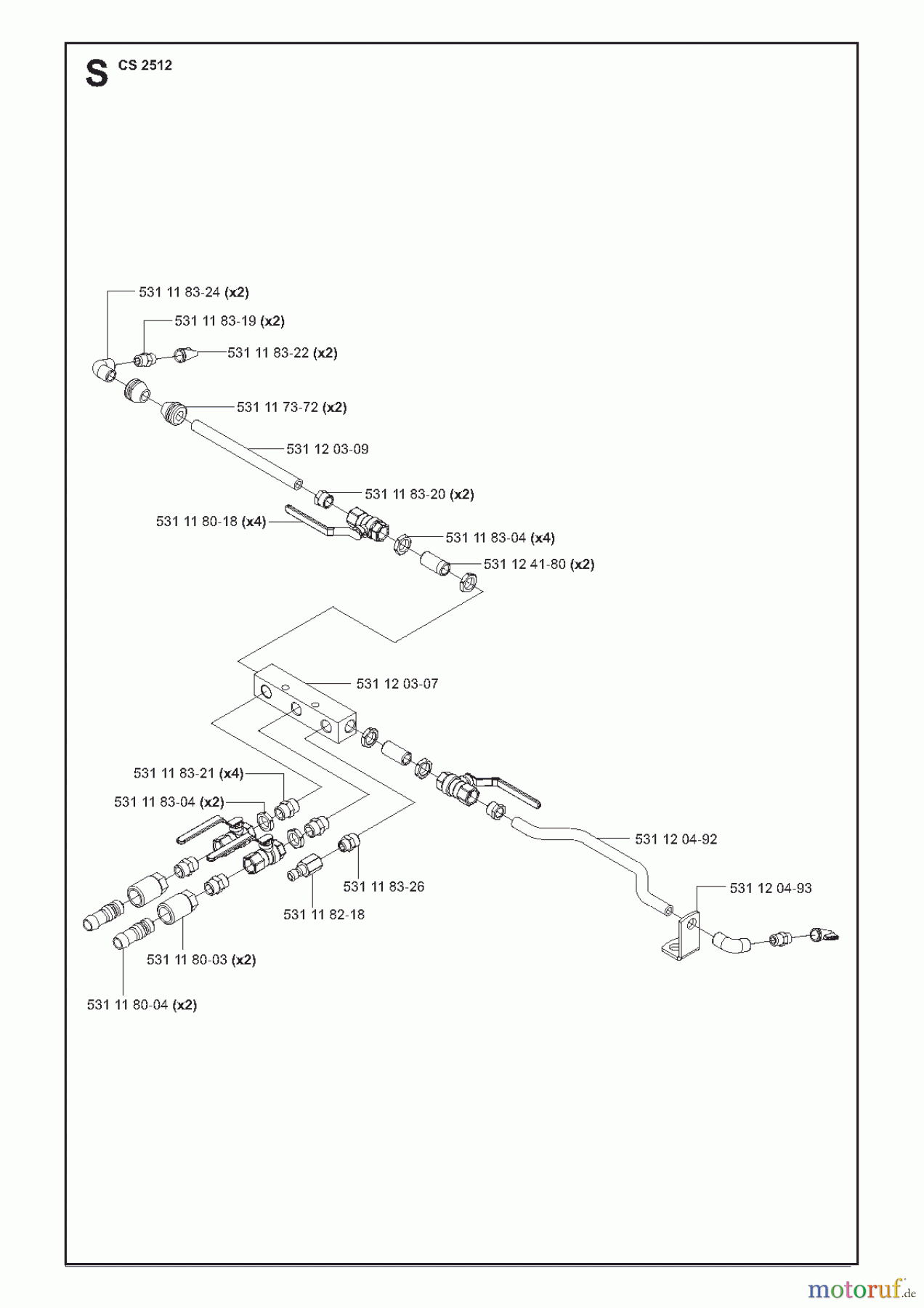 S CS 2512

531 11 83-24 (x2)
531 11 83-19 (x2)
531 11 83-22 (x2)
531 11 73-72 (x2)
531 12 03-09
531 11 83-20 (x2)
531 11 80-18 (x4)
531 11 83-04 (x4)
531 12 41-80 (x2)
531 12 03-07
531 11 83-21 (x4)
531 11 83-04 (x2)
531 12 04-92
531 11 83-26
531 12 04-93
531 11 82-18
531 11 80-03 (x2)
531 11 80-04 (x2)

motoruf.de