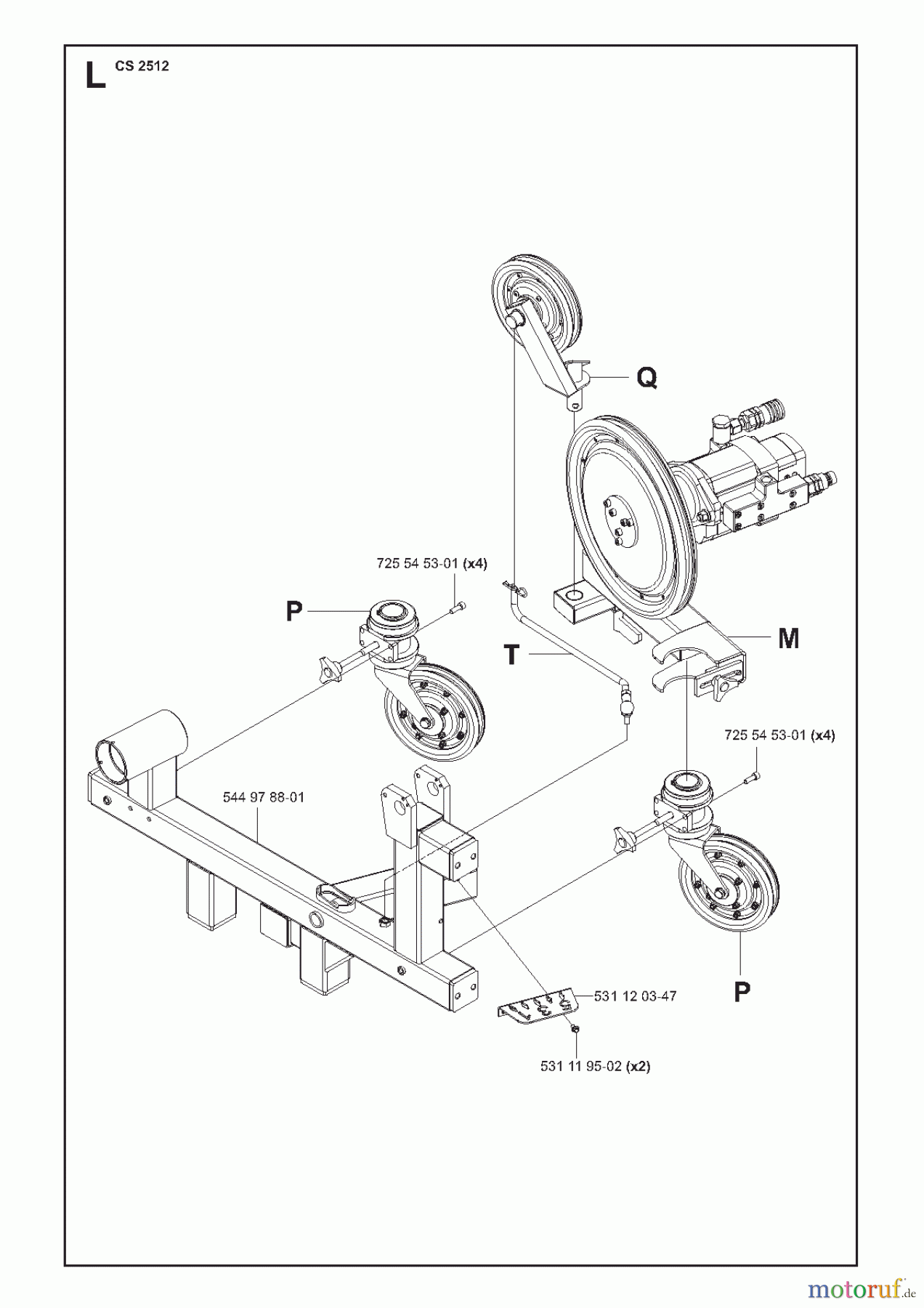 L CS 2512

Q

725 54 53-01 (x4)

P

T

M

725 54 53-01 (x4)

544 97 88-01

P

531 12 03-47

531 11 95-02 (x2)

motoruf.de