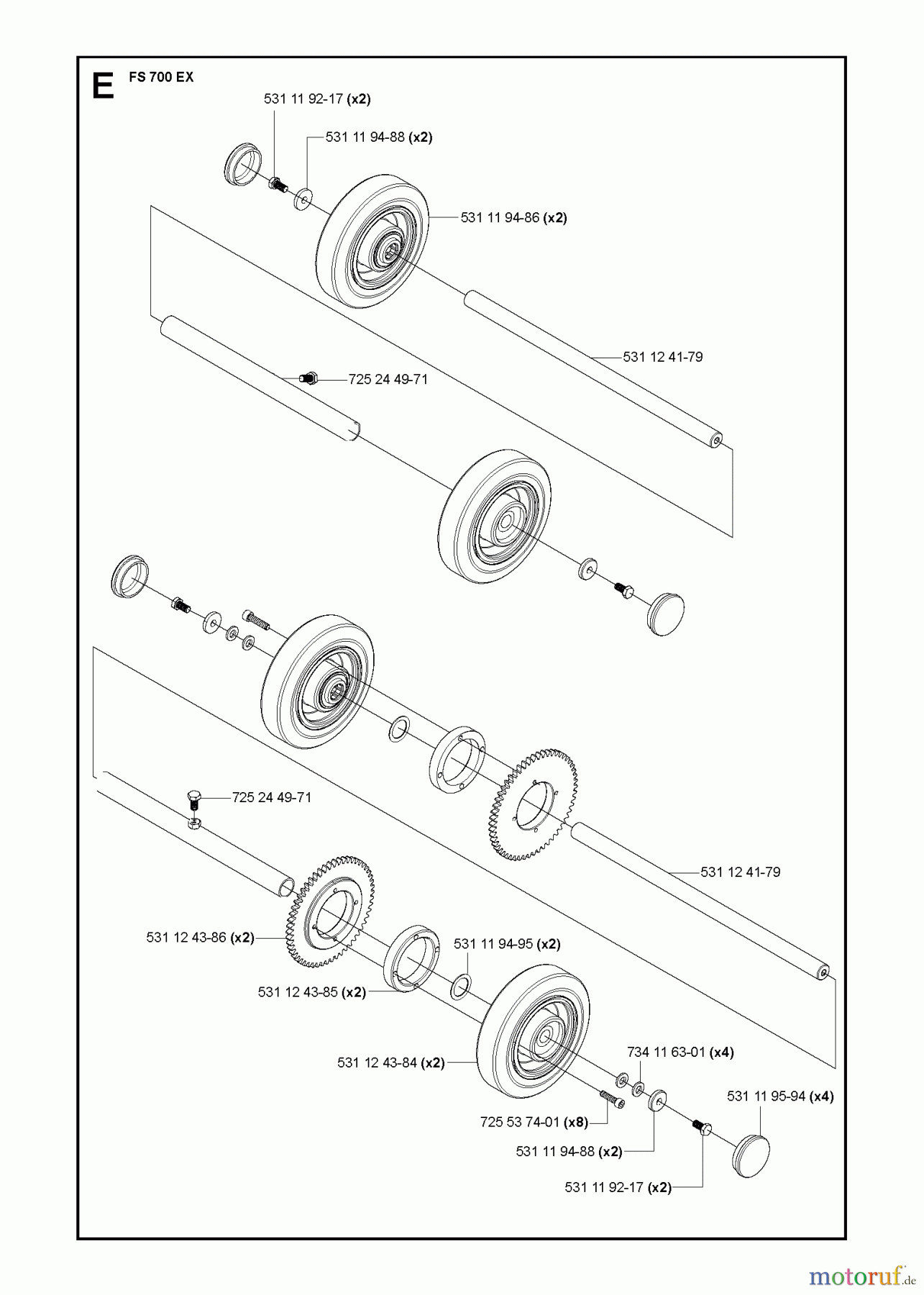 E FS 700 EX

531 11 92-17 (x2)

531 11 94-88 (x2)

531 11 94-86 (x2)

531 12 41-79

725 24 49-71

725 24 49-71

531 12 41-79

531 12 43-86 (x2)

531 11 94-95 (x2)

531 12 43-85 (x2)

531 12 43-84 (x2)

734 11 63-01 (x4)

531 11 95-94 (x4)

725 53 74-01 (x8)

531 11 94-88 (x2)

531 11 92-17 (x2)

motoruf.de