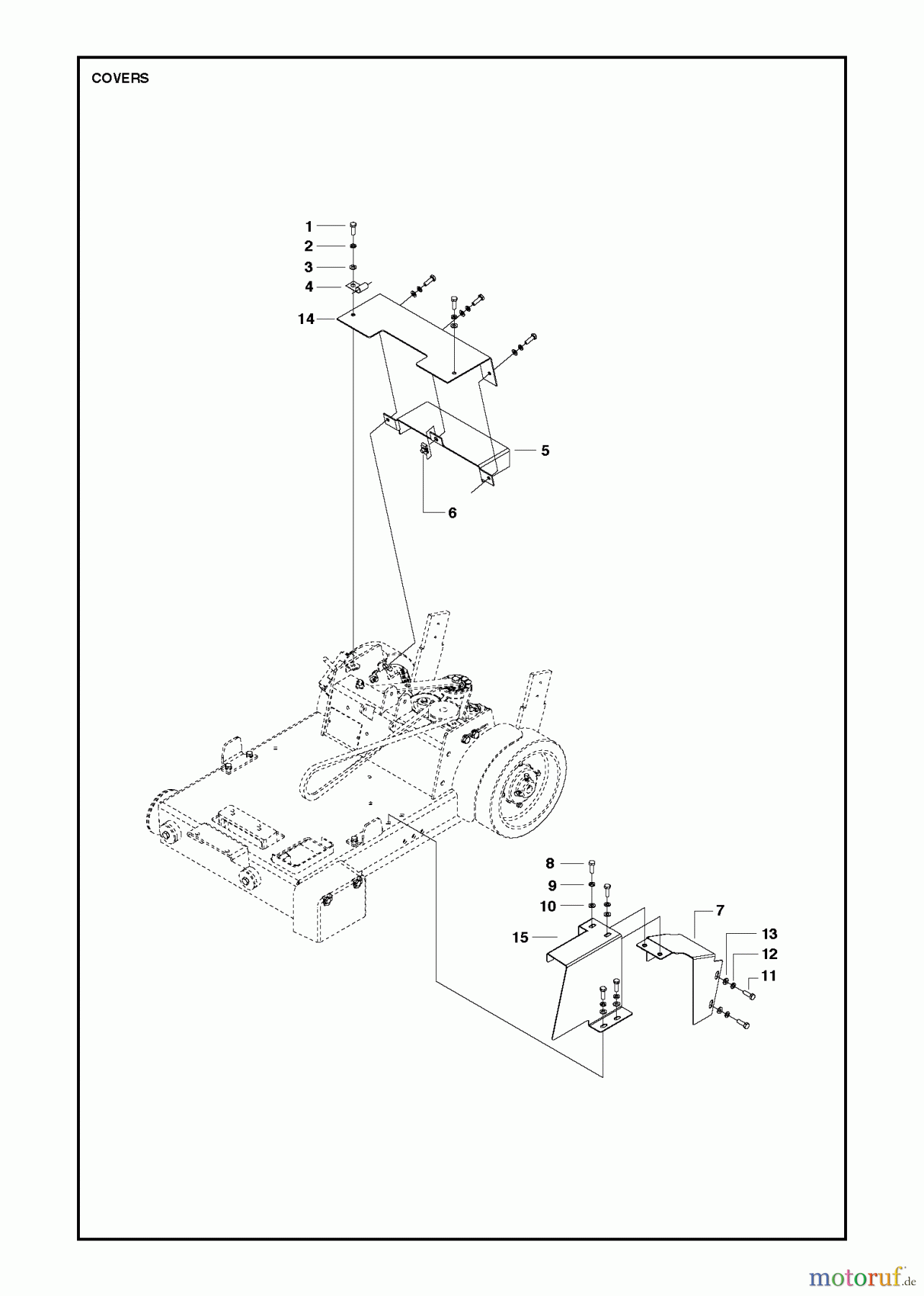 COVERS

1
2
3
4
14
5
6
8
9
10
15
7
13
12
11

motoruf.de