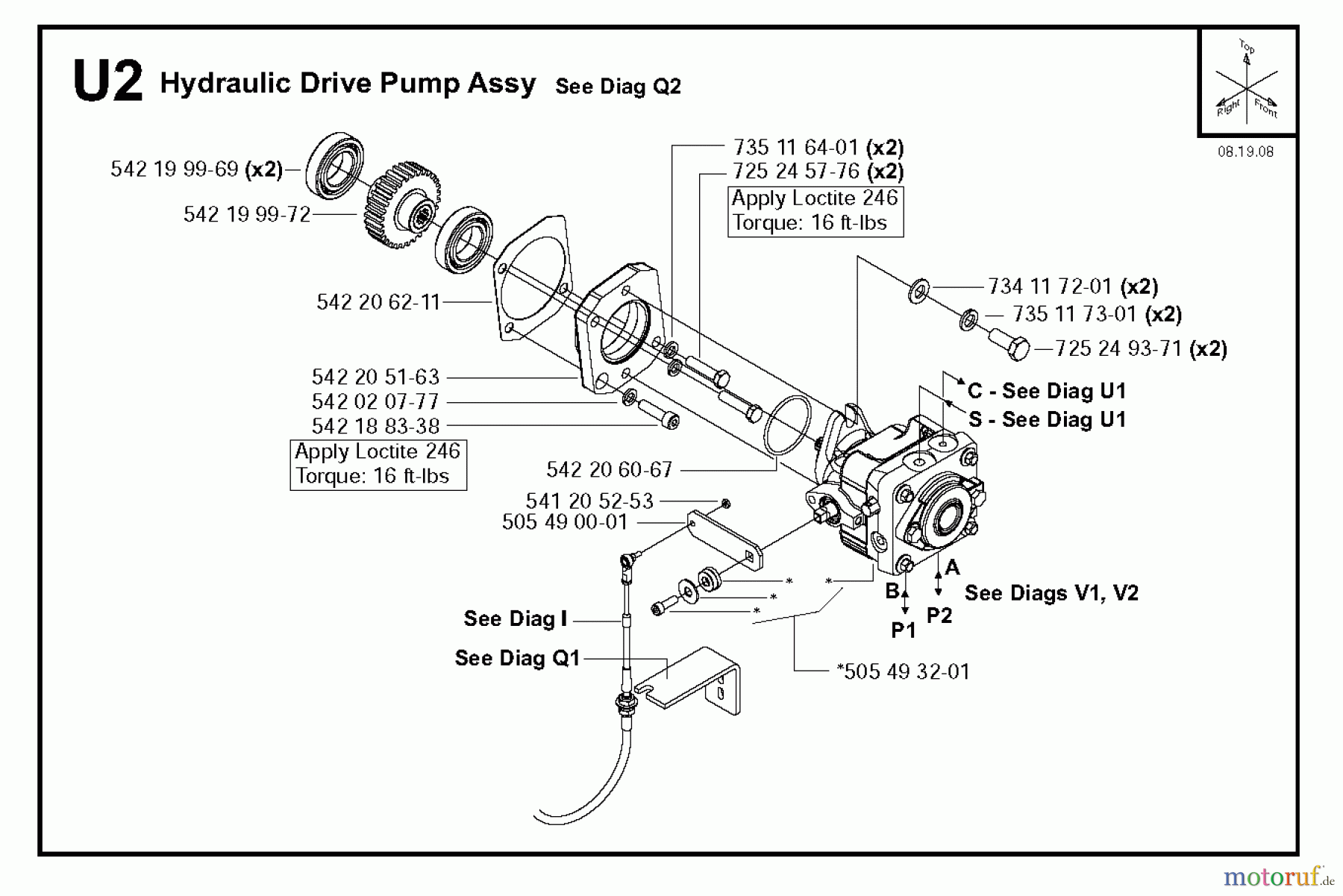 U2 Hydraulic Drive Pump Assy See Diag Q2

Top
Right
Front

08.19.08

542 19 99-69 (x2)
542 19 99-72
542 20 62-11
542 20 51-63
542 02 07-77
542 18 83-38
Apply Loctite 246
Torque: 16 ft-lbs

735 11 64-01 (x2)
725 24 57-76 (x2)
Apply Loctite 246
Torque: 16 ft-lbs

734 11 72-01 (x2)
735 11 73-01 (x2)
725 24 93-71 (x2)

C - See Diag U1
S - See Diag U1

542 20 60-67
541 20 52-53
505 49 00-01

*
*
*
*

A
B
P1
P2
See Diags V1, V2

See Diag I
See Diag Q1

*505 49 32-01

motoruf.de