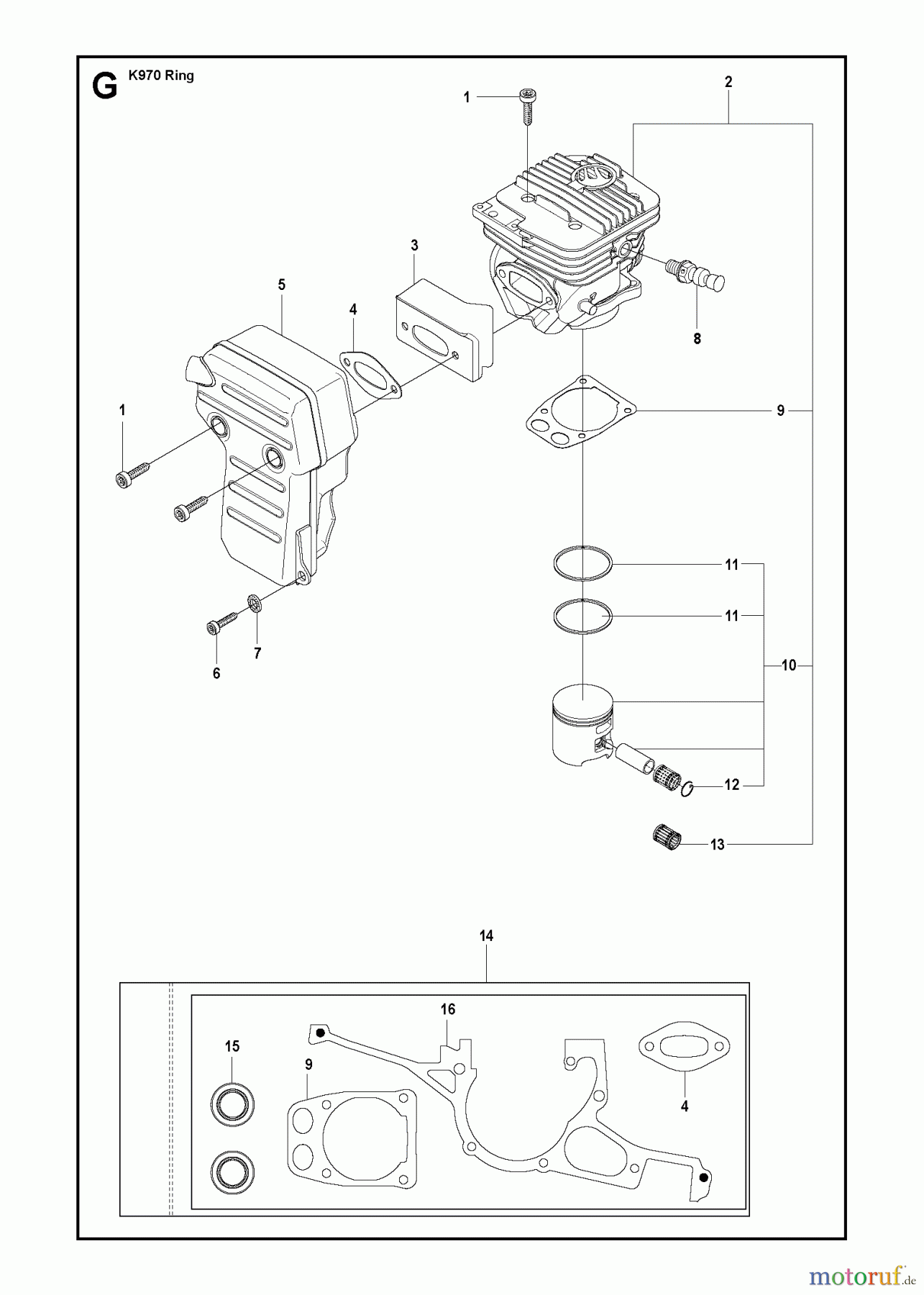 G K970 Ring

1
2
3
5
4
8
1
9
11
11
10
6
7
12
13

14

16
15
9
4

motoruf.de