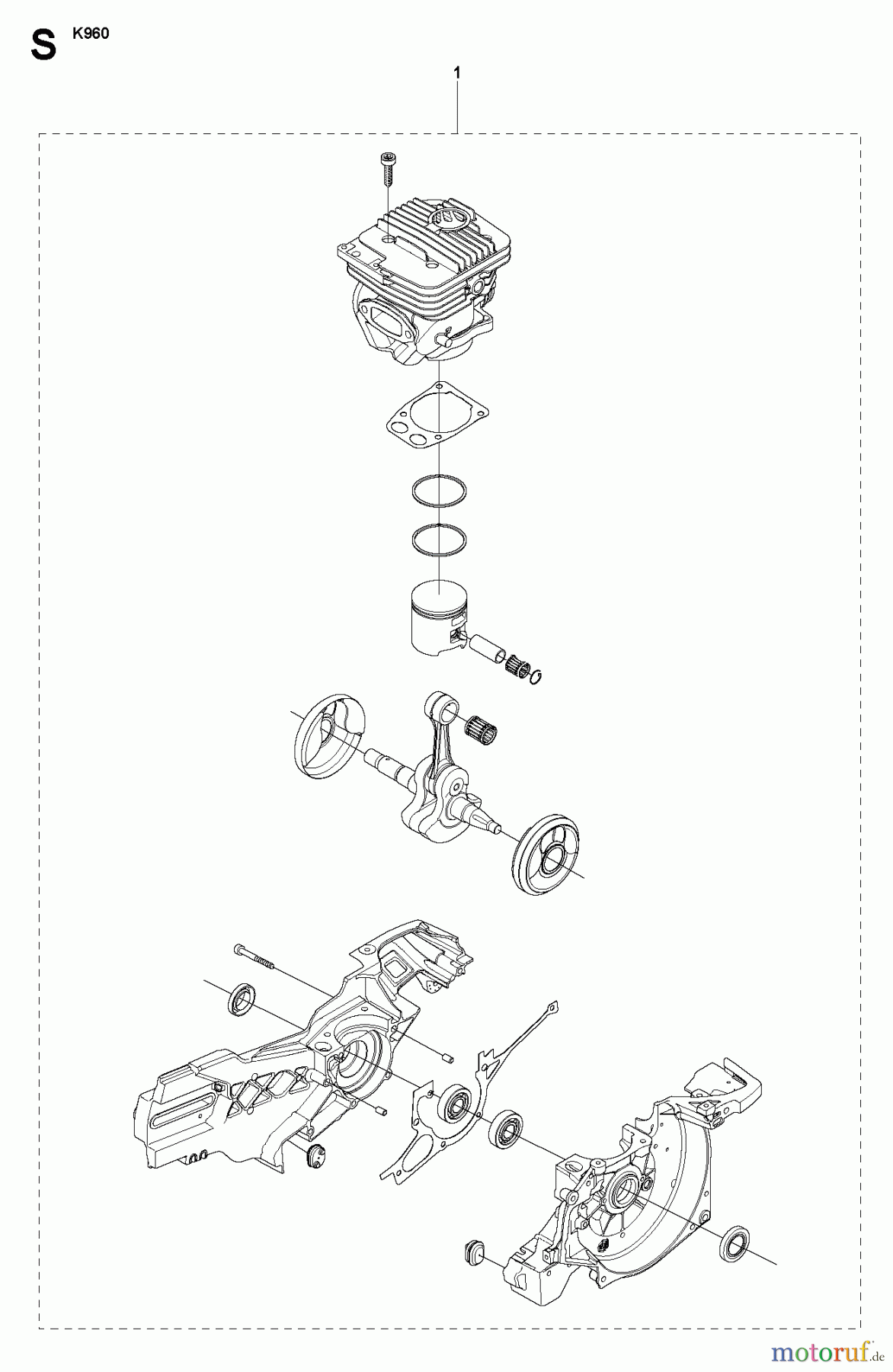 S K960

1

motoruf.de