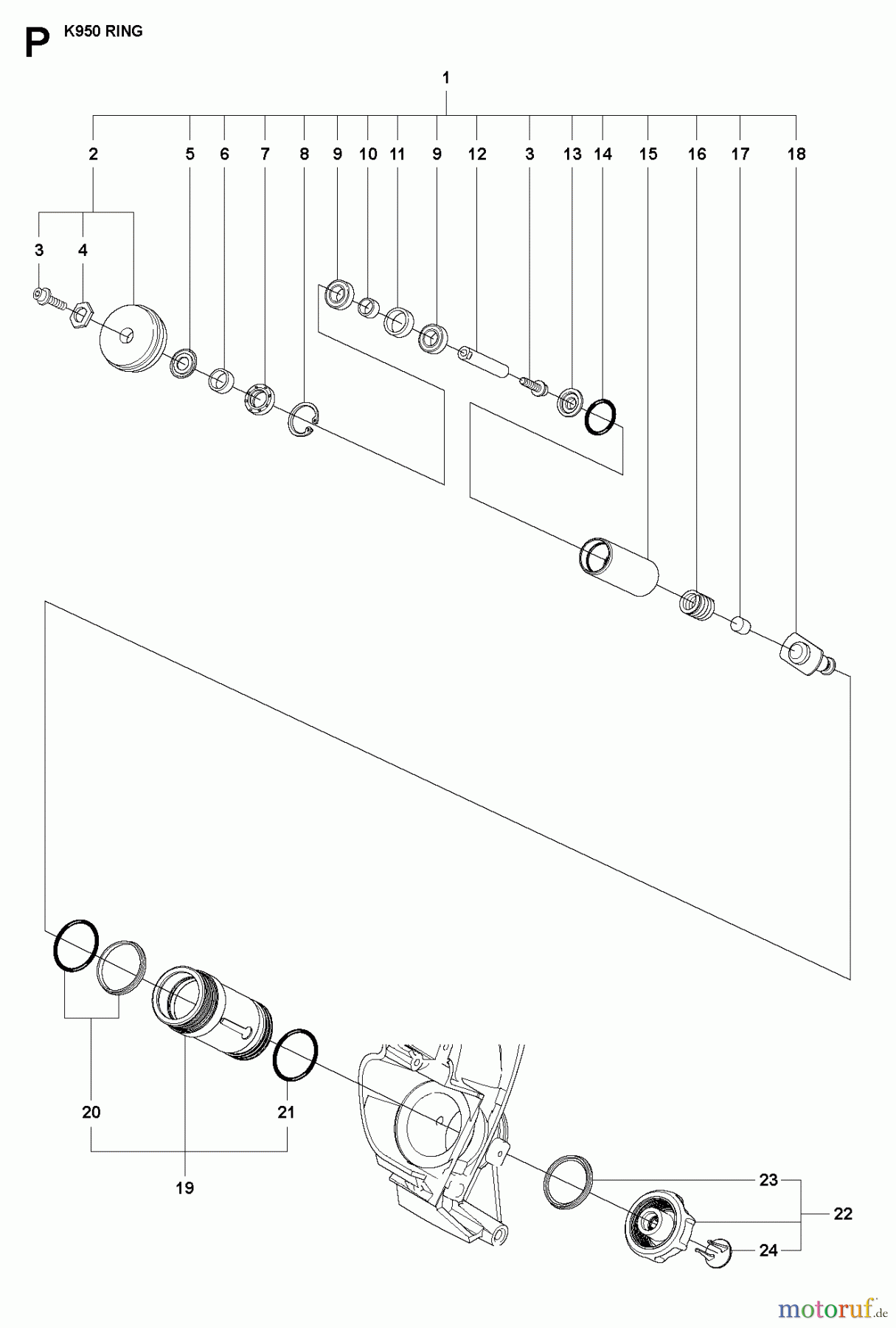 P K950 RING

1

2 5 6 7 8 9 10 11 9 12 3 13 14 15 16 17 18

3 4

20 21

19

23

22

24

motoruf.de