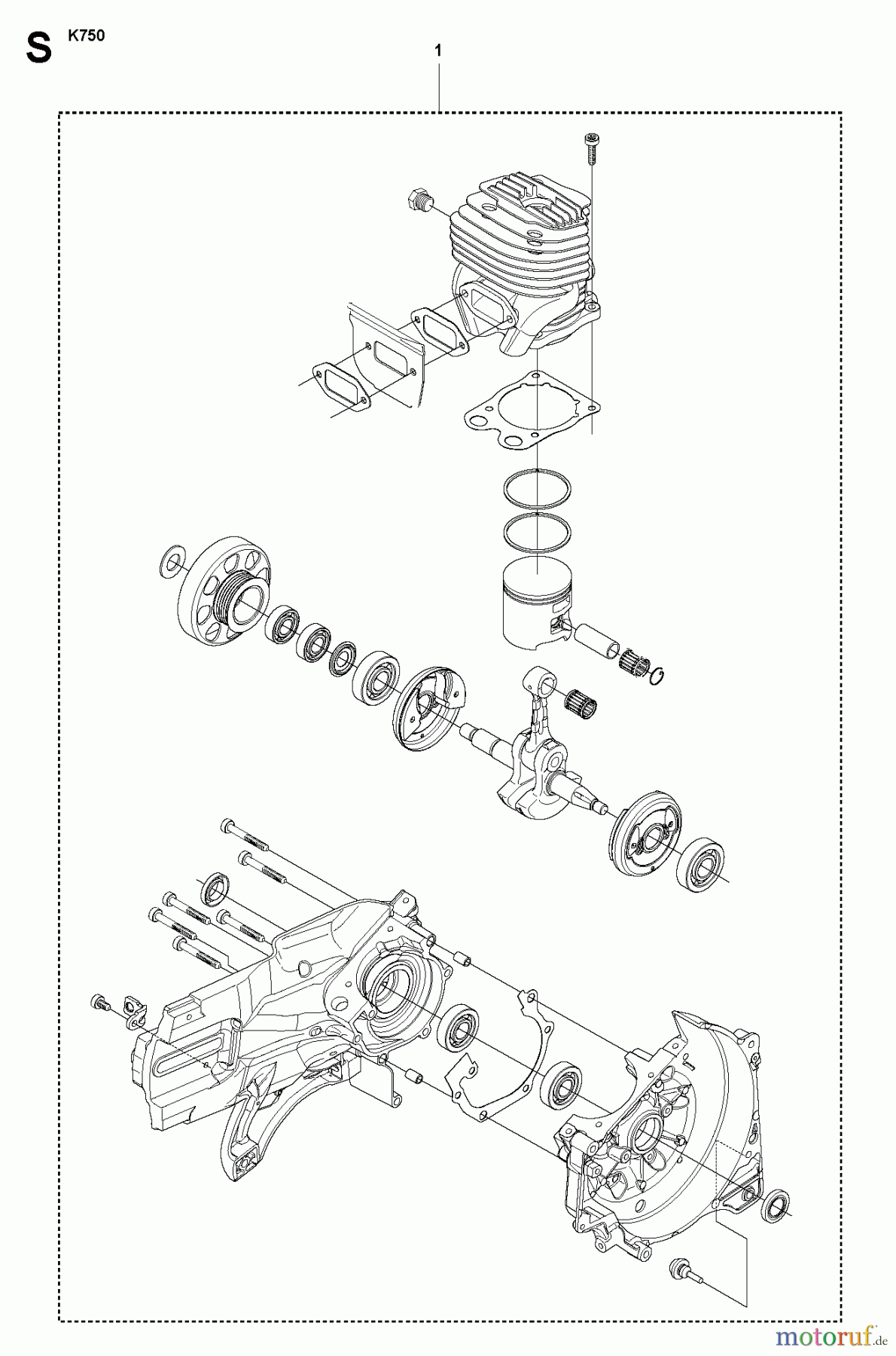 S K750

1

motoruf.de