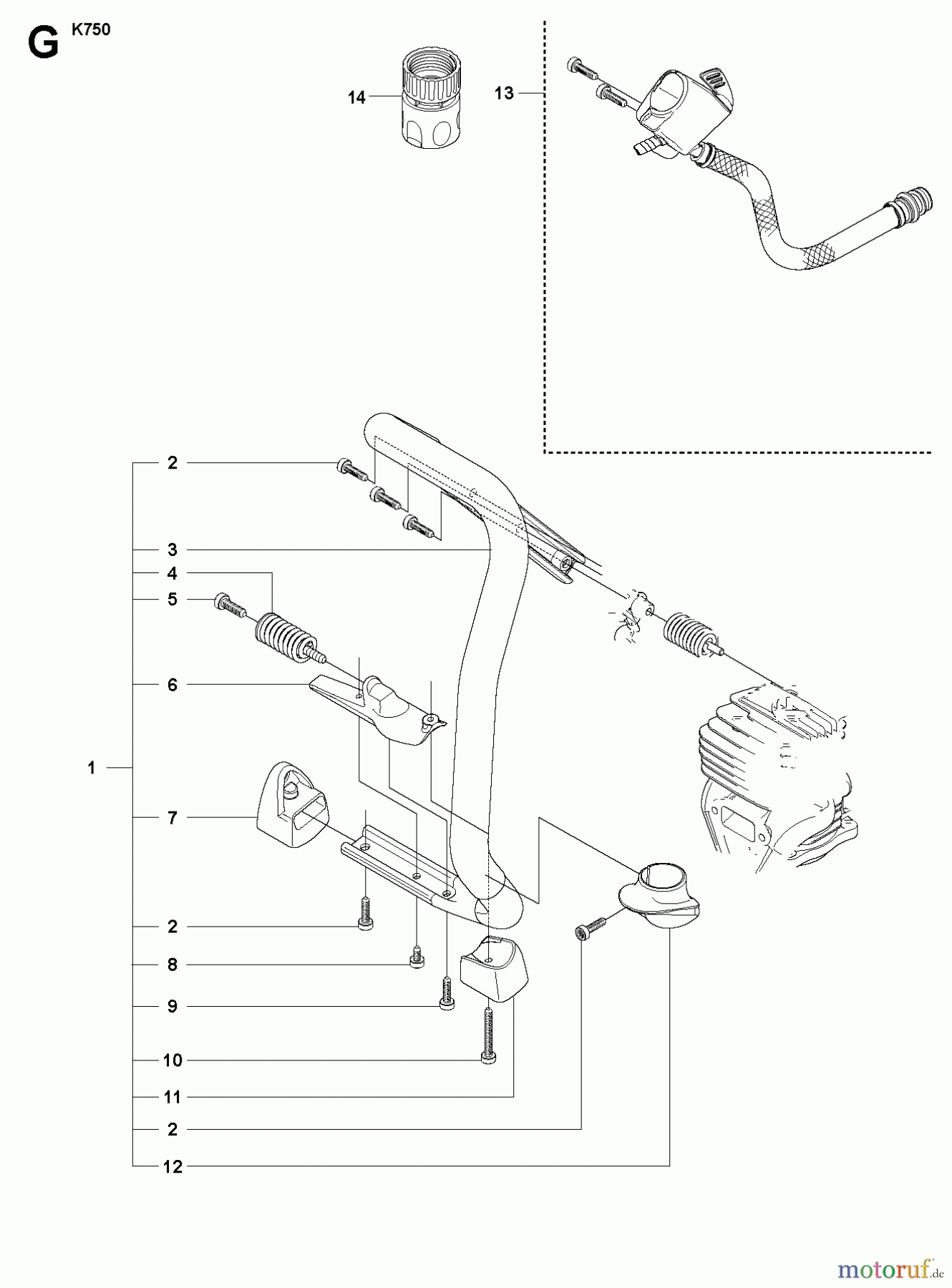 G K750

14

13

2

3

4

5

6

1

7

2

8

9

10

11

2

12

motoruf.de