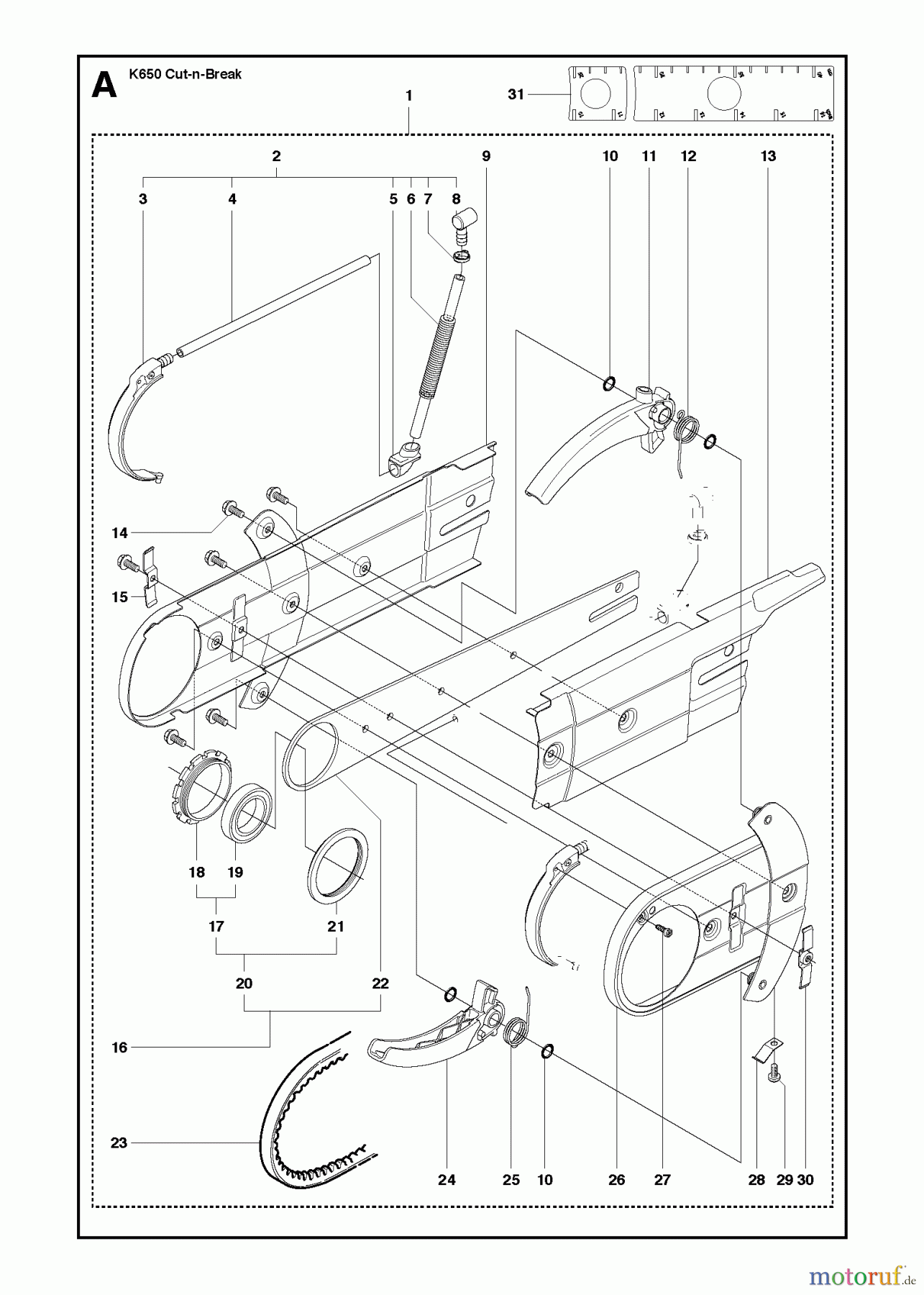 A K650 Cut-n-Break

1

31

2

9

10 11 12

13

3 4 5 6 7 8

14

15

18 19

17

21

20 22

16

23

24 25 10

26 27

28 29 30

motoruf.de