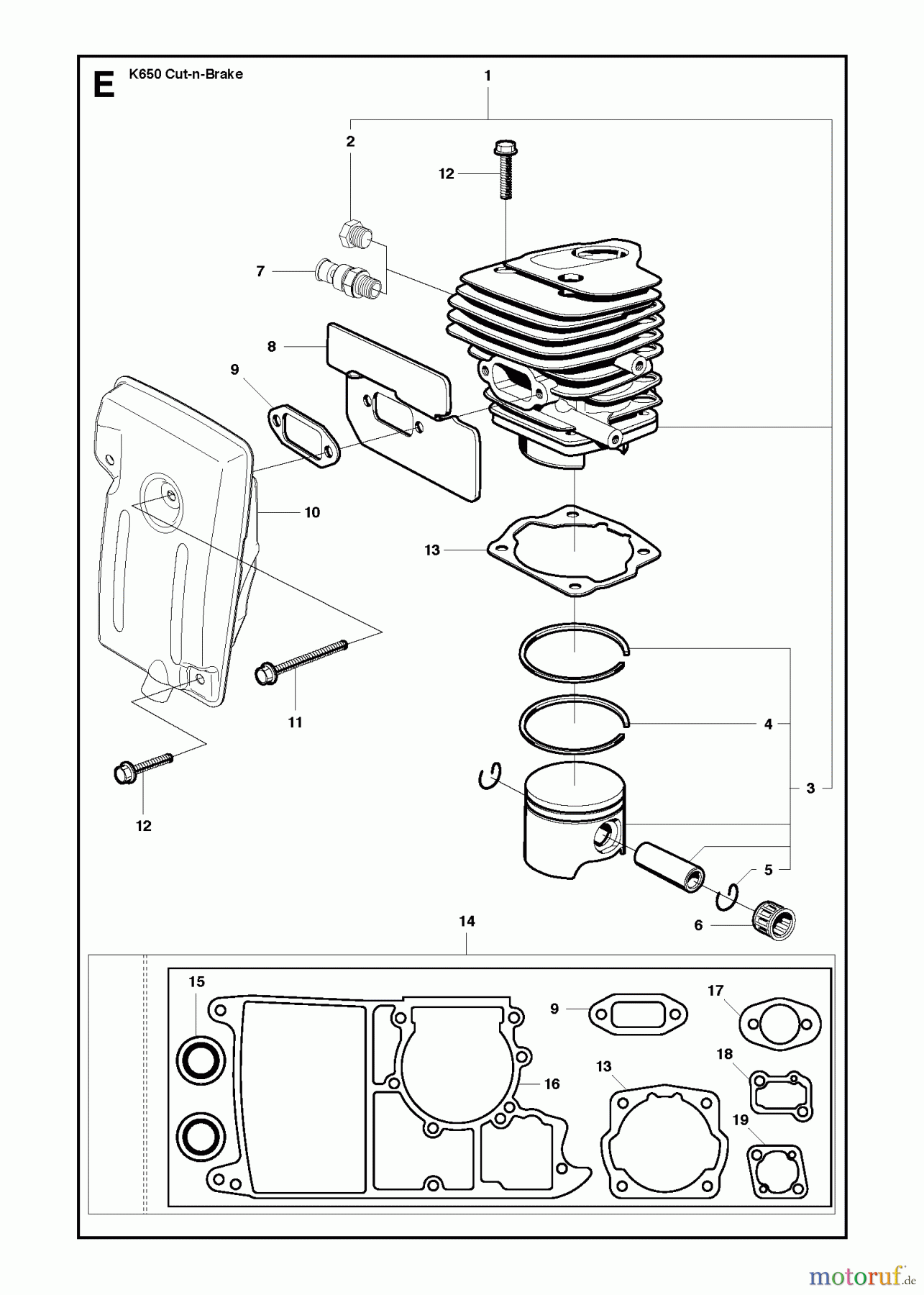 E K650 Cut-n-Brake

1
2
12
7
8
9
10
13
11
12
4
3
5
6
14
15
9
17
16
13
18
19

motoruf.de