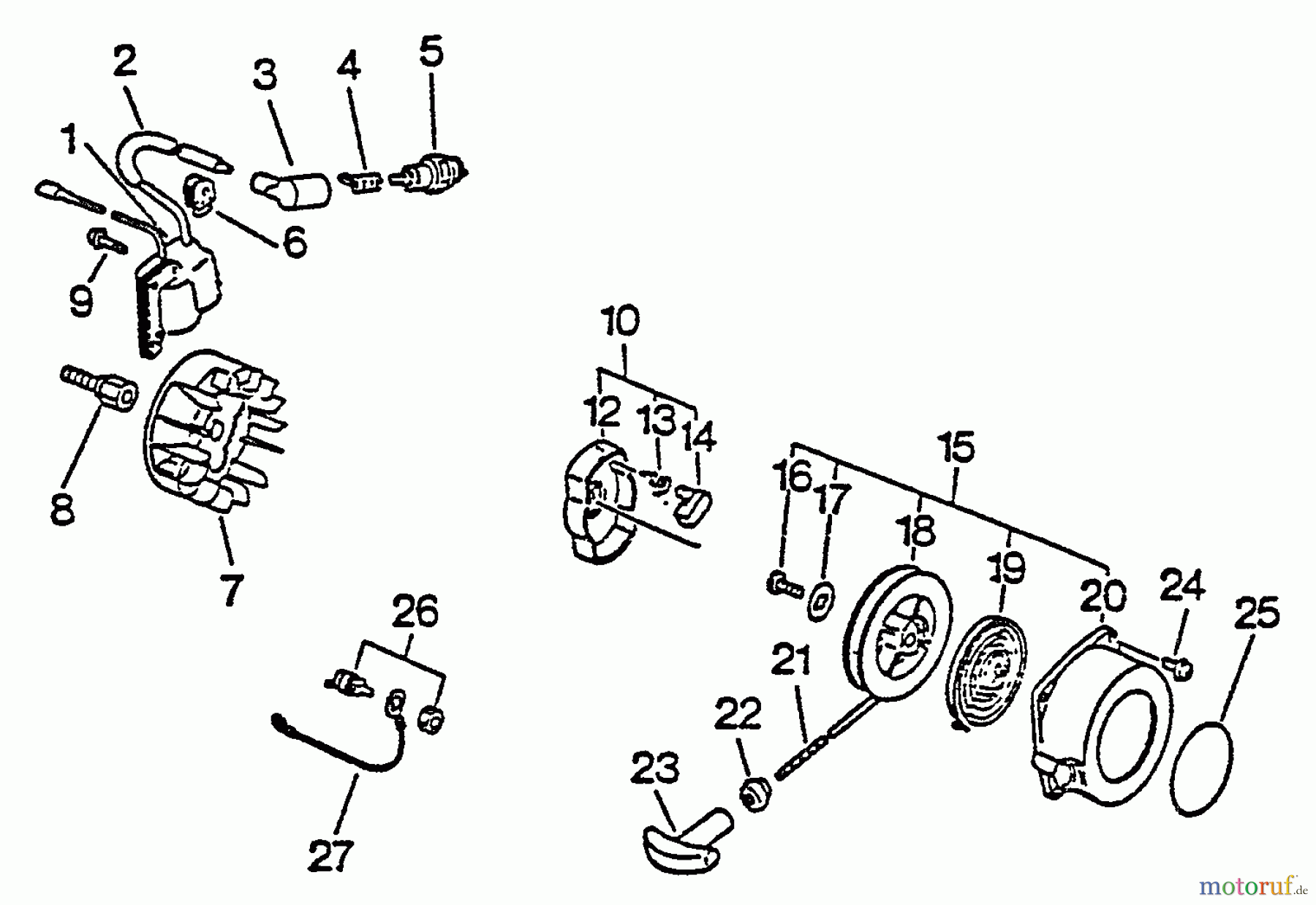 2
3
4
5
1
6
9
8
7
10
12
13
14
15
16
17
18
19
20
24
25
26
21
22
23
27
motoruf.de