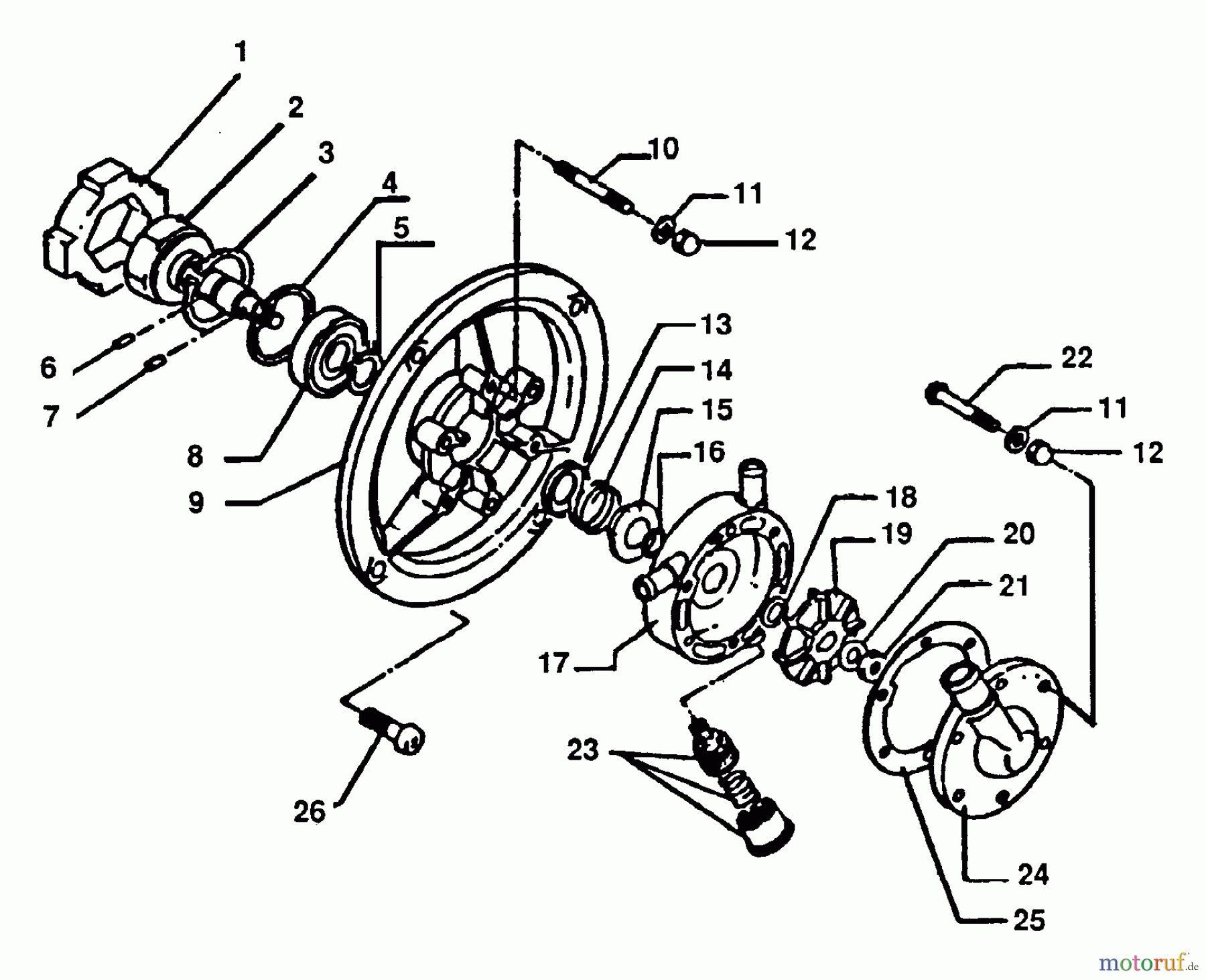 1
2
3
4
5
6
7
8
9
10
11
12
13
14
15
16
17
18
19
20
21
22
11
12
23
24
25
26
motoruf.de