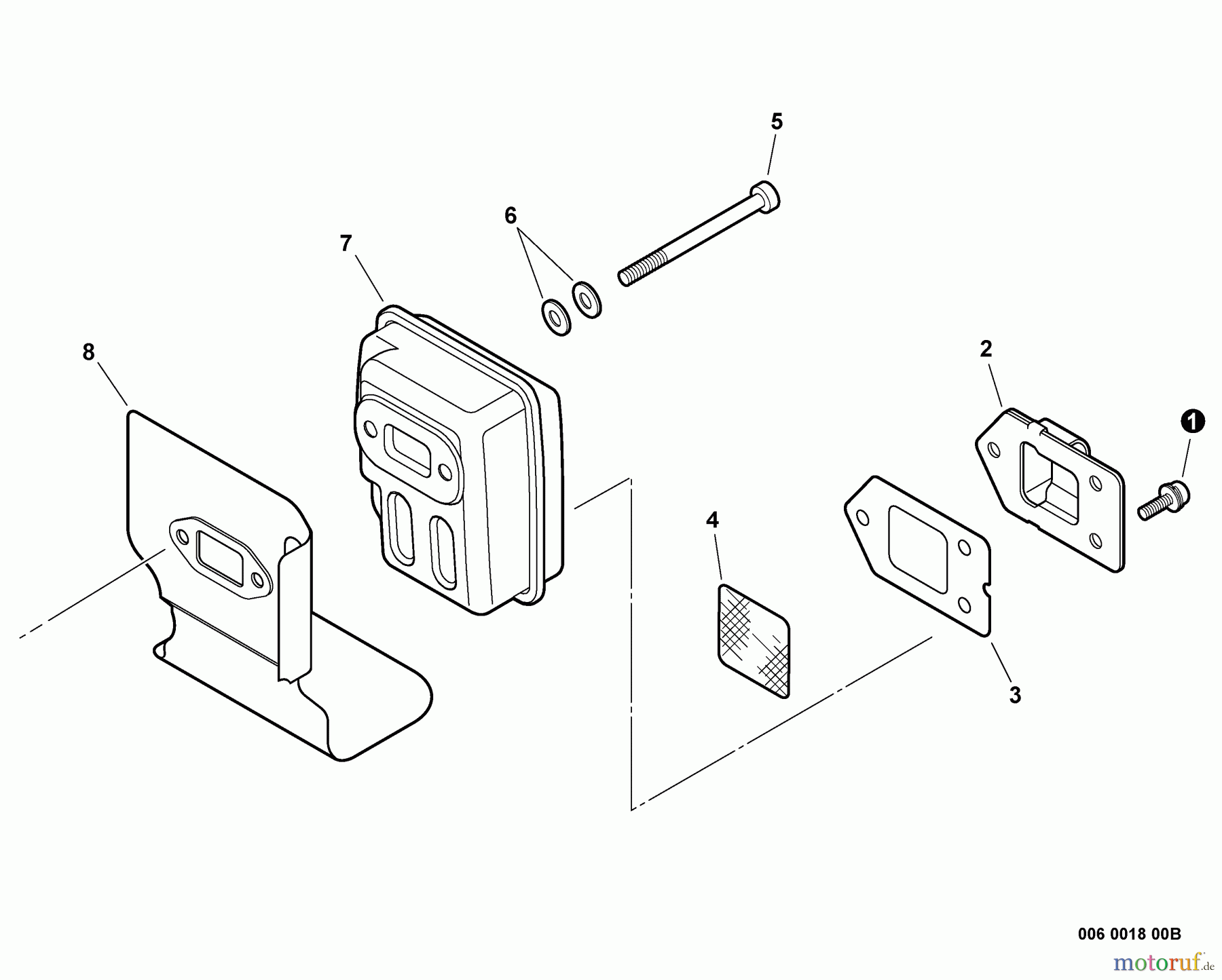 5

6

7

8

2

1

4

3

006 0018 00B

motoruf.de