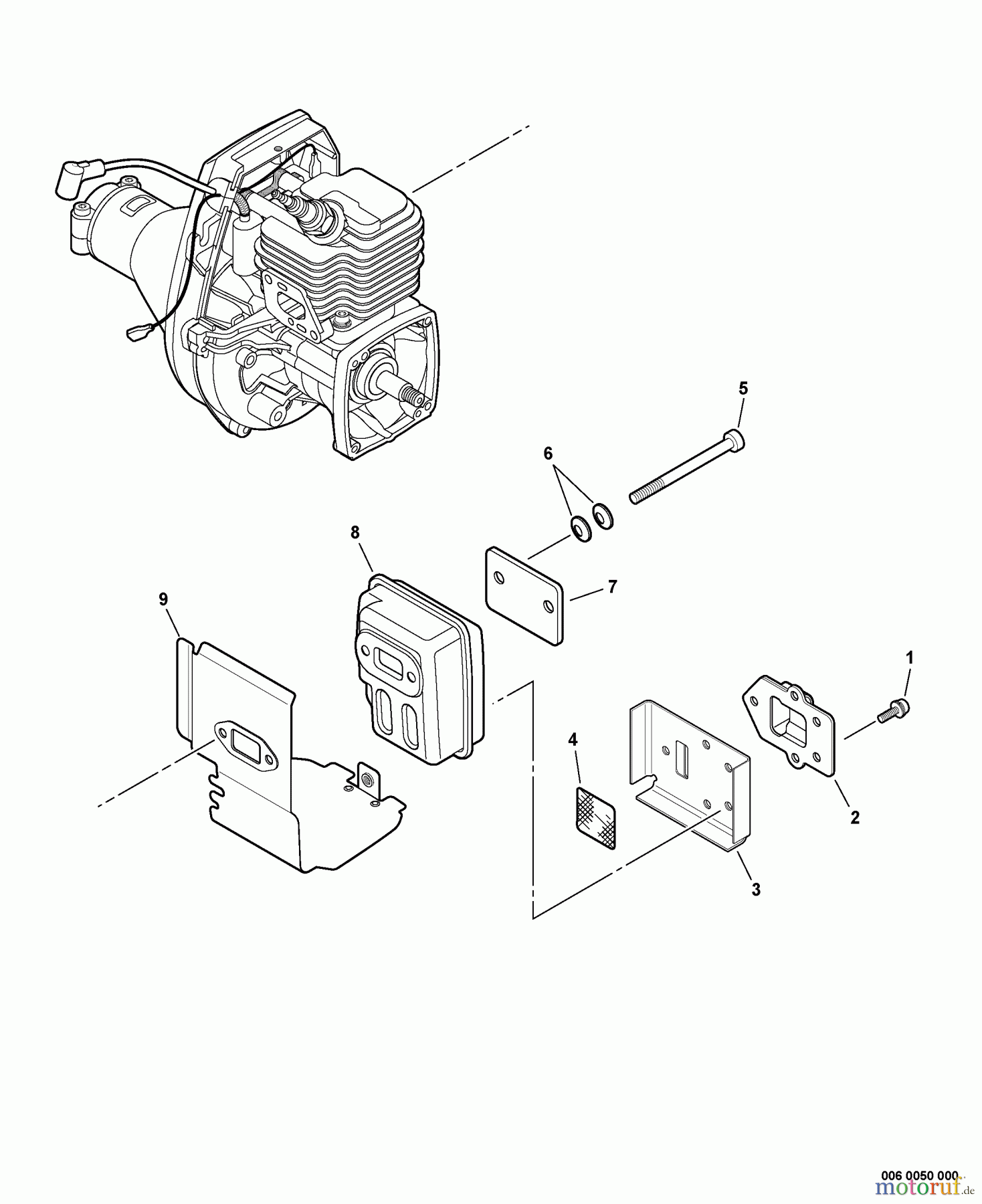 5
6
8
7
9
1
4
2
3
006 0050 000
motoruf.de