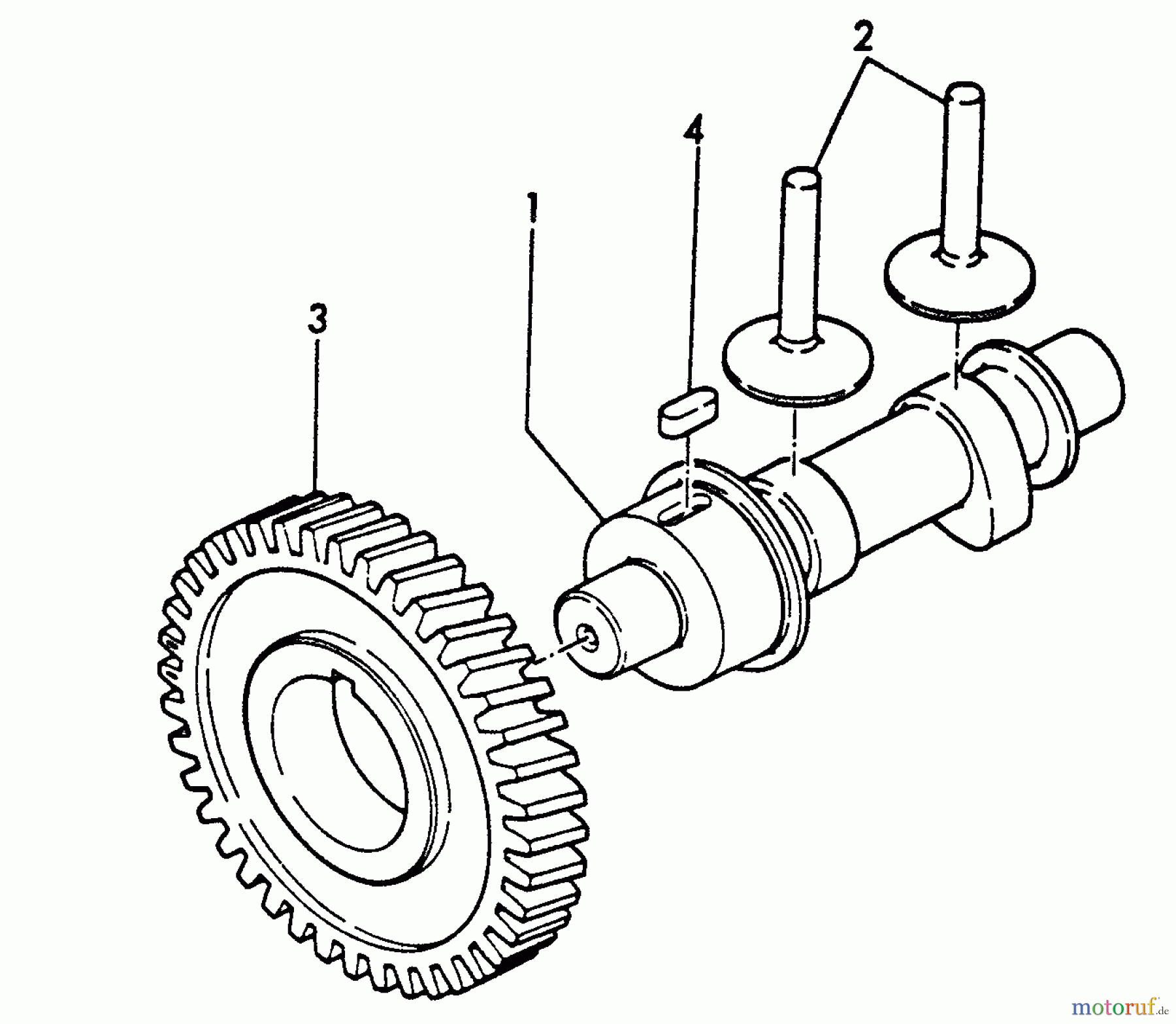 2

4

1

3

motoruf.de