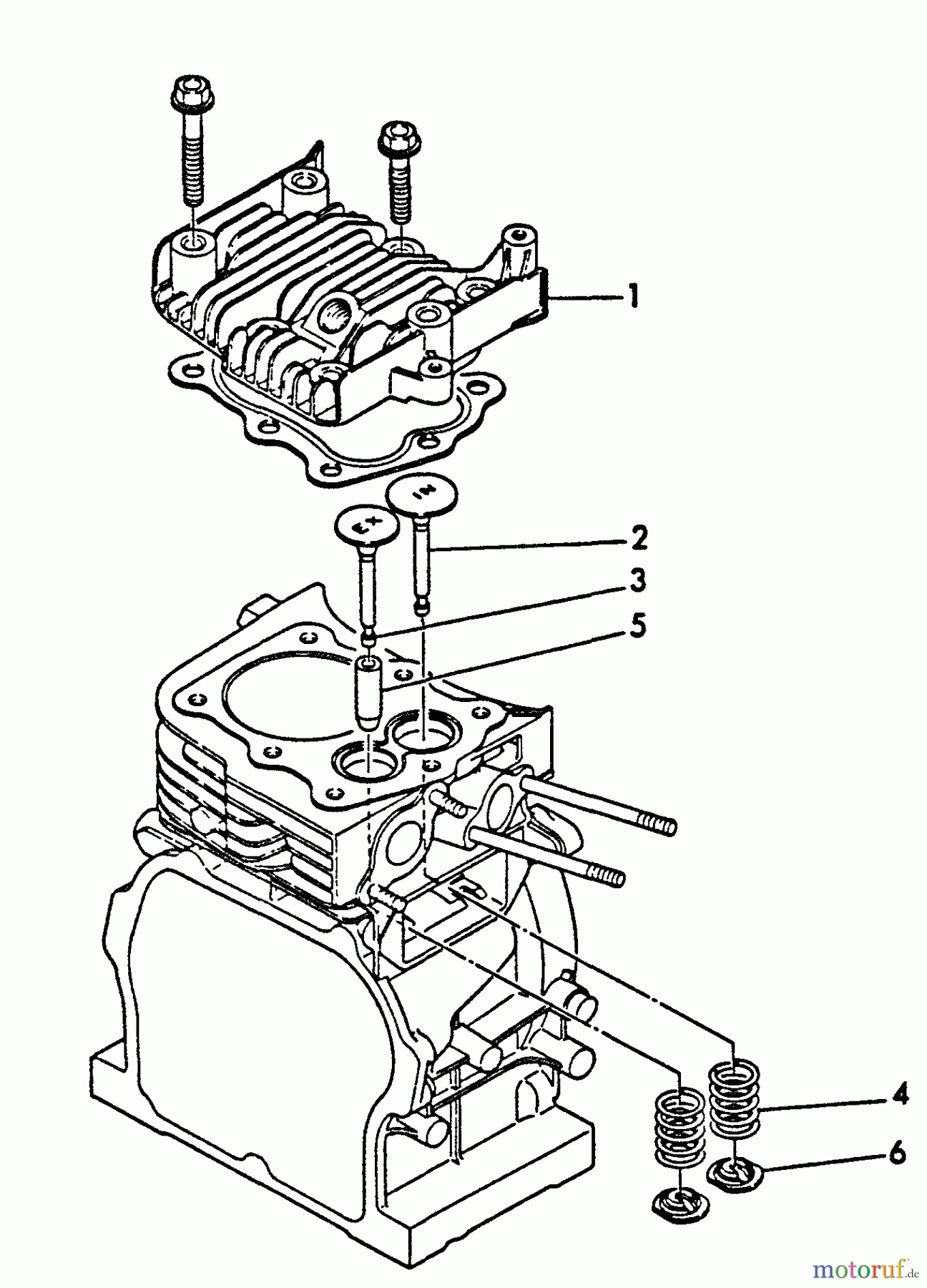 1

IN

EX

2

3

5

4

6

motoruf.de