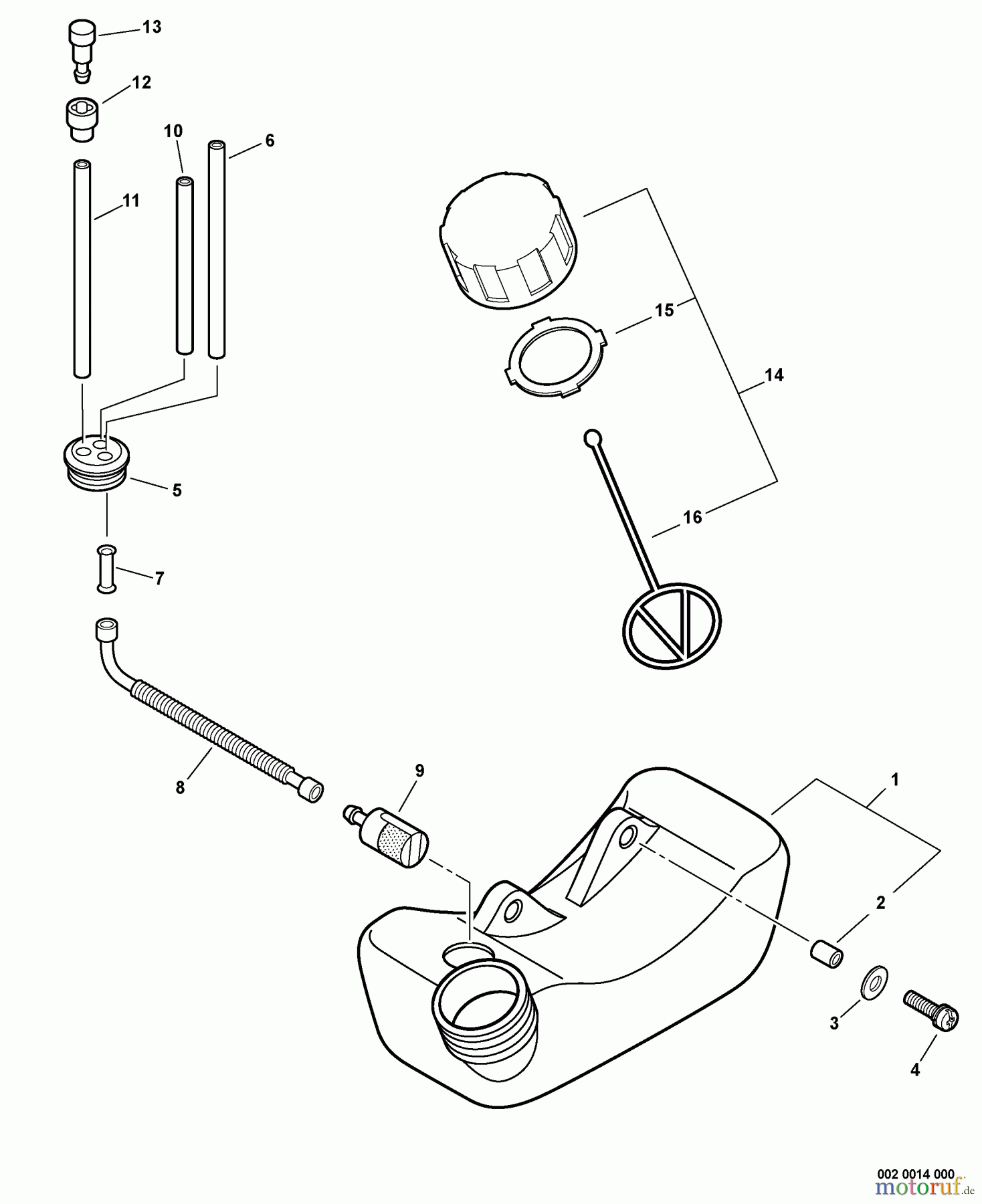 13
12
10
6
11
15
14
5
16
7
8
9
1
2
3
4
002 0014 000
motoruf.de