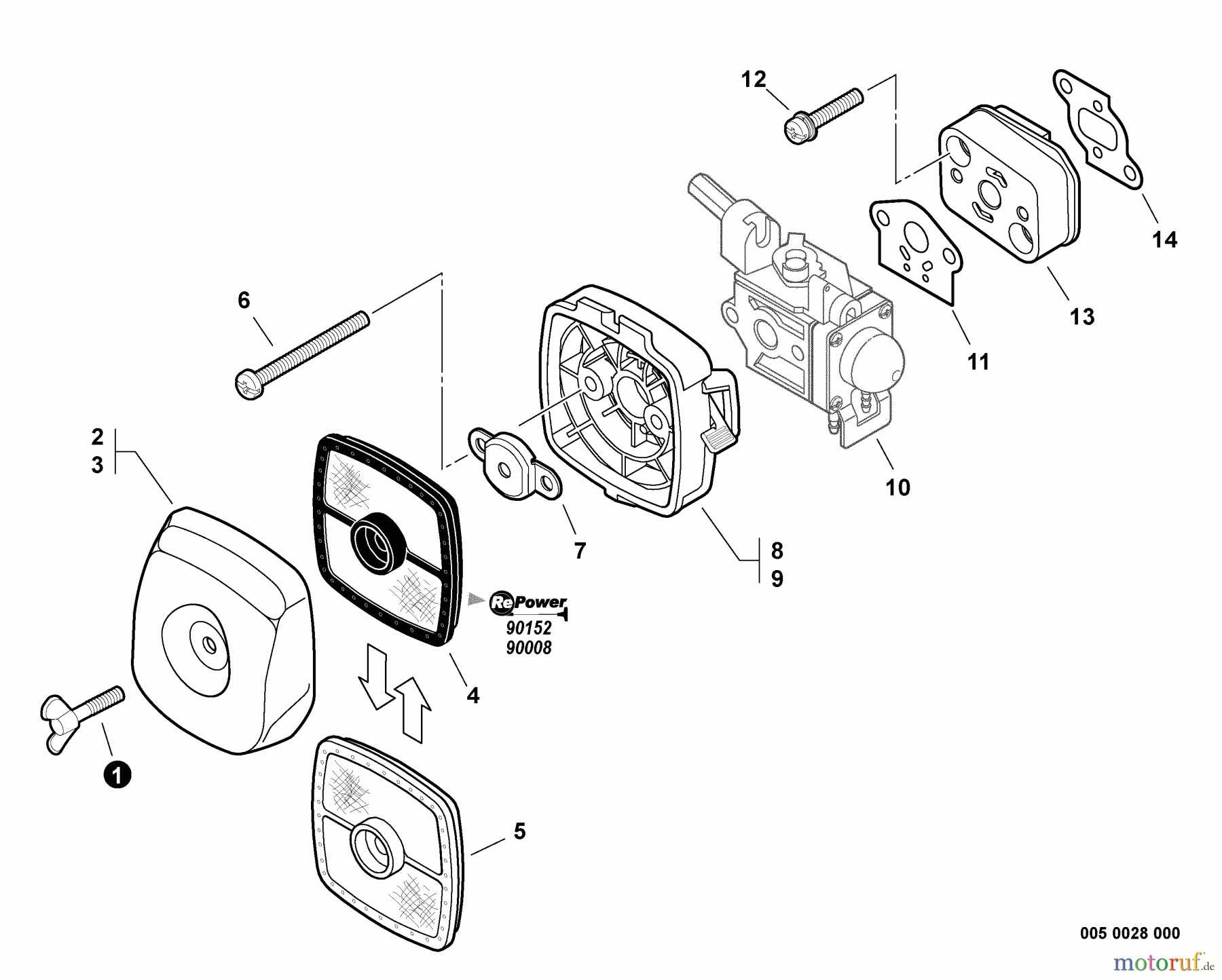 12

14

13

11

6

10

2
3

7

8
9

RePower
90152
90008

4

1

5

005 0028 000

motoruf.de