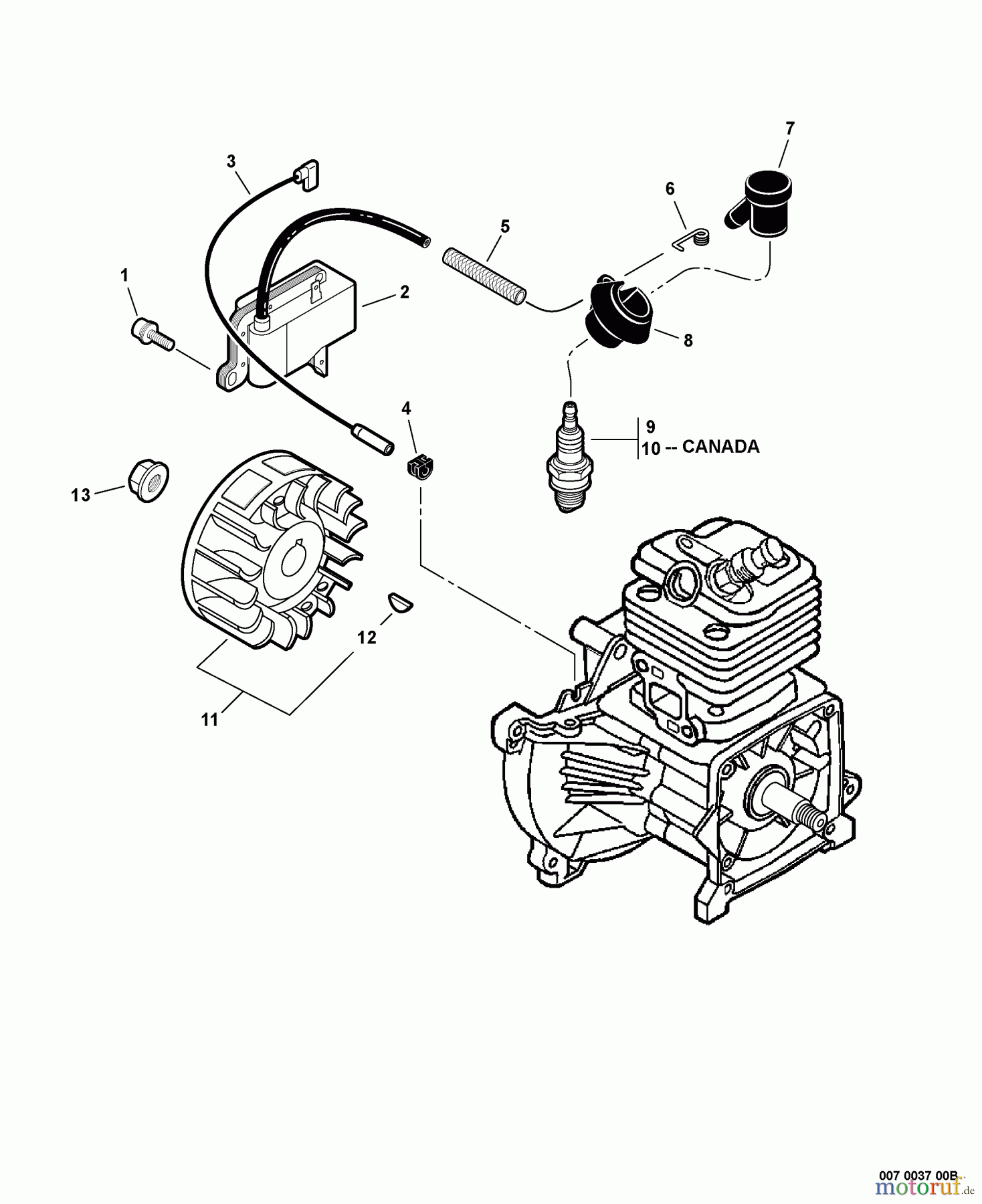 7
3
6
5
1
2
8
4
9
10 -- CANADA
13
12
11
007 0037 00B
motoruf.de