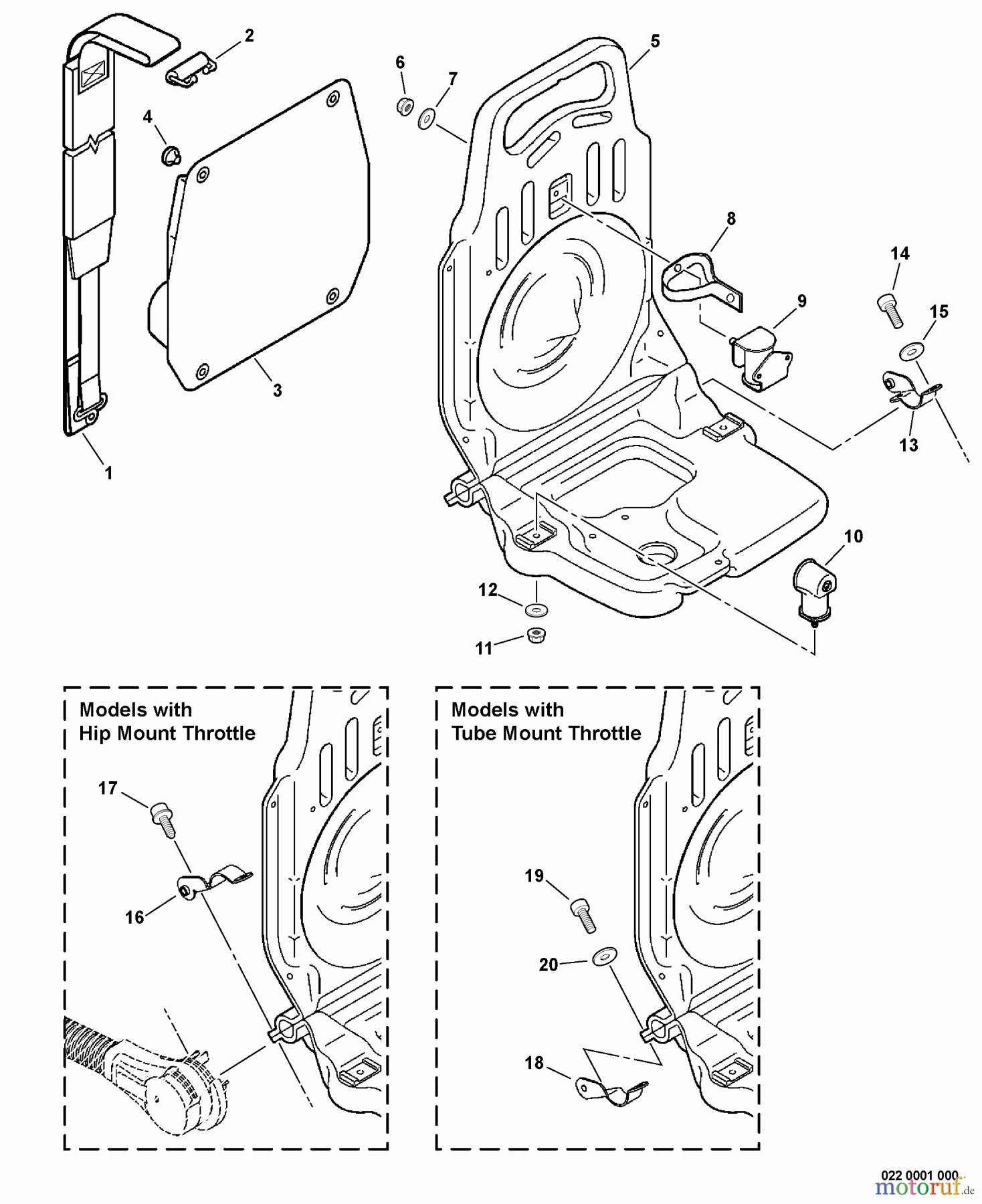 2
5
6
7
4
8
14
9
15
3
13
1
10
12
11

Models with
Hip Mount Throttle

17
16

Models with
Tube Mount Throttle

19
20
18

022 0001 000
motoruf.de