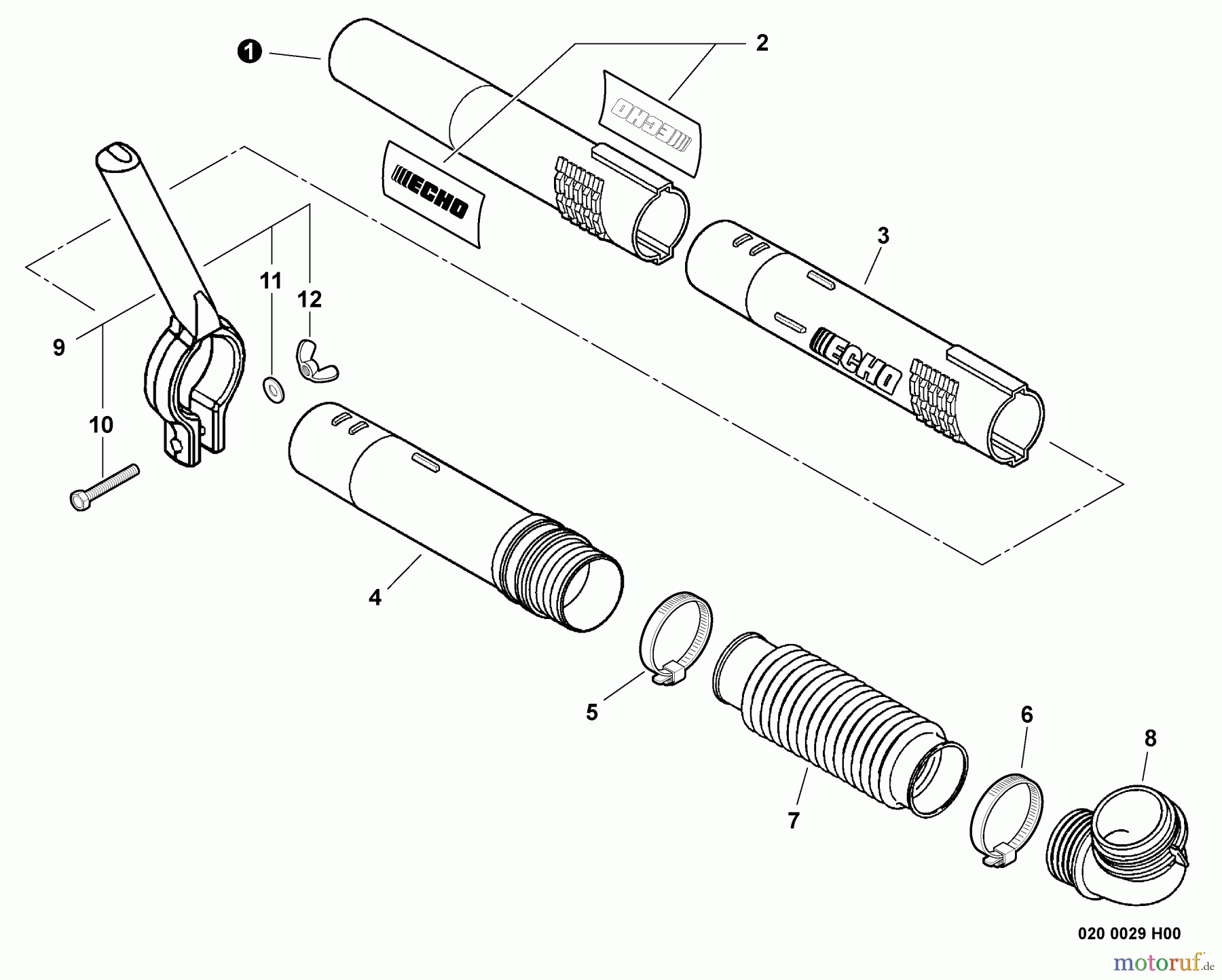 1
2
ECHO
ECHO
3
ECHO
11
12
9
10
4
5
7
6
8
020 0029 H00
motoruf.de