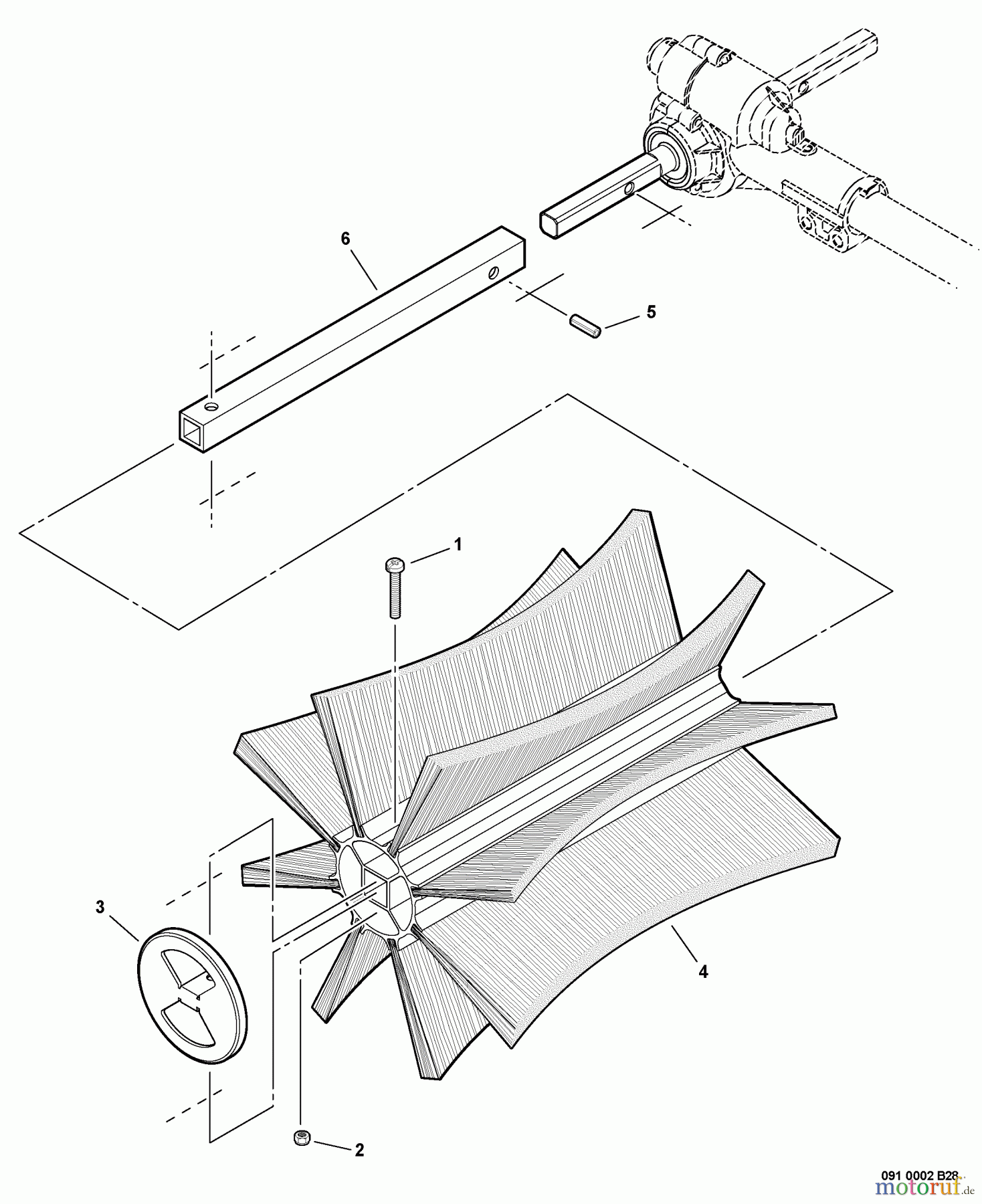 6

5

1

3

4

2

091 0002 B28

motoruf.de