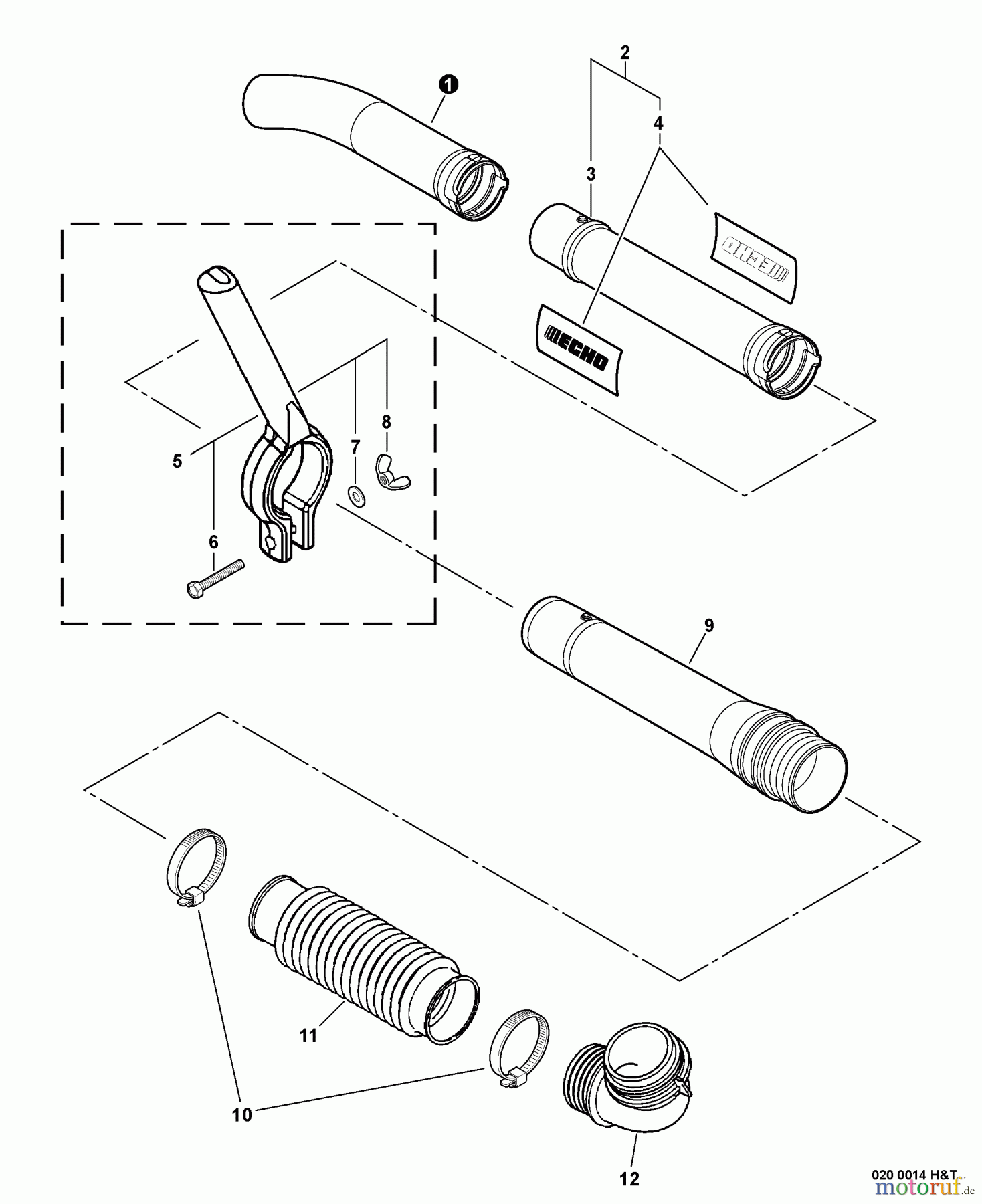 2
1
4
3
ECHO
ECHO
8
7
5
6
9
11
10
12
020 0014 H&T
motoruf.de