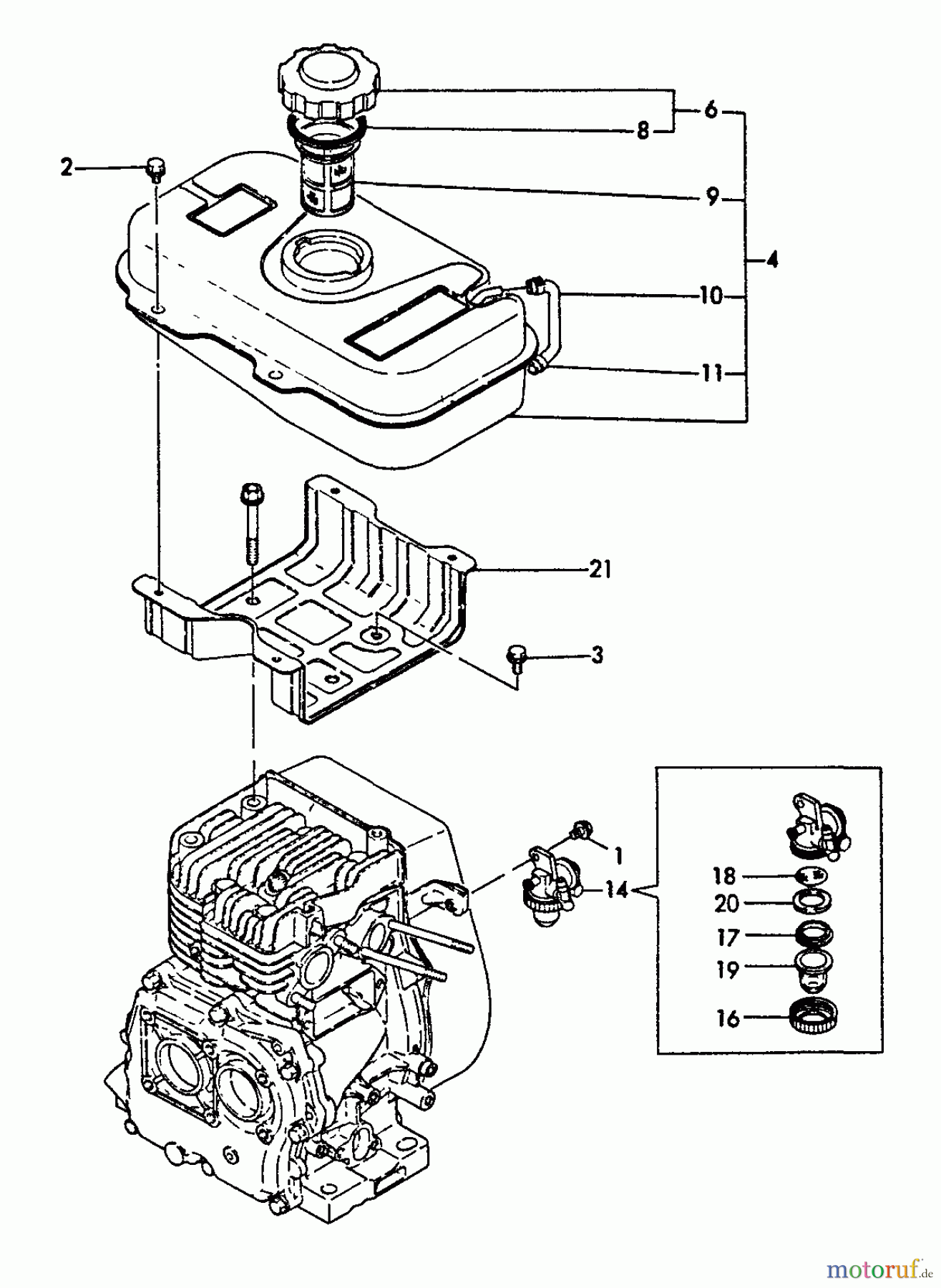 6
8
2
9
4
10
11
21
3
1
14
18
20
17
19
16
motoruf.de