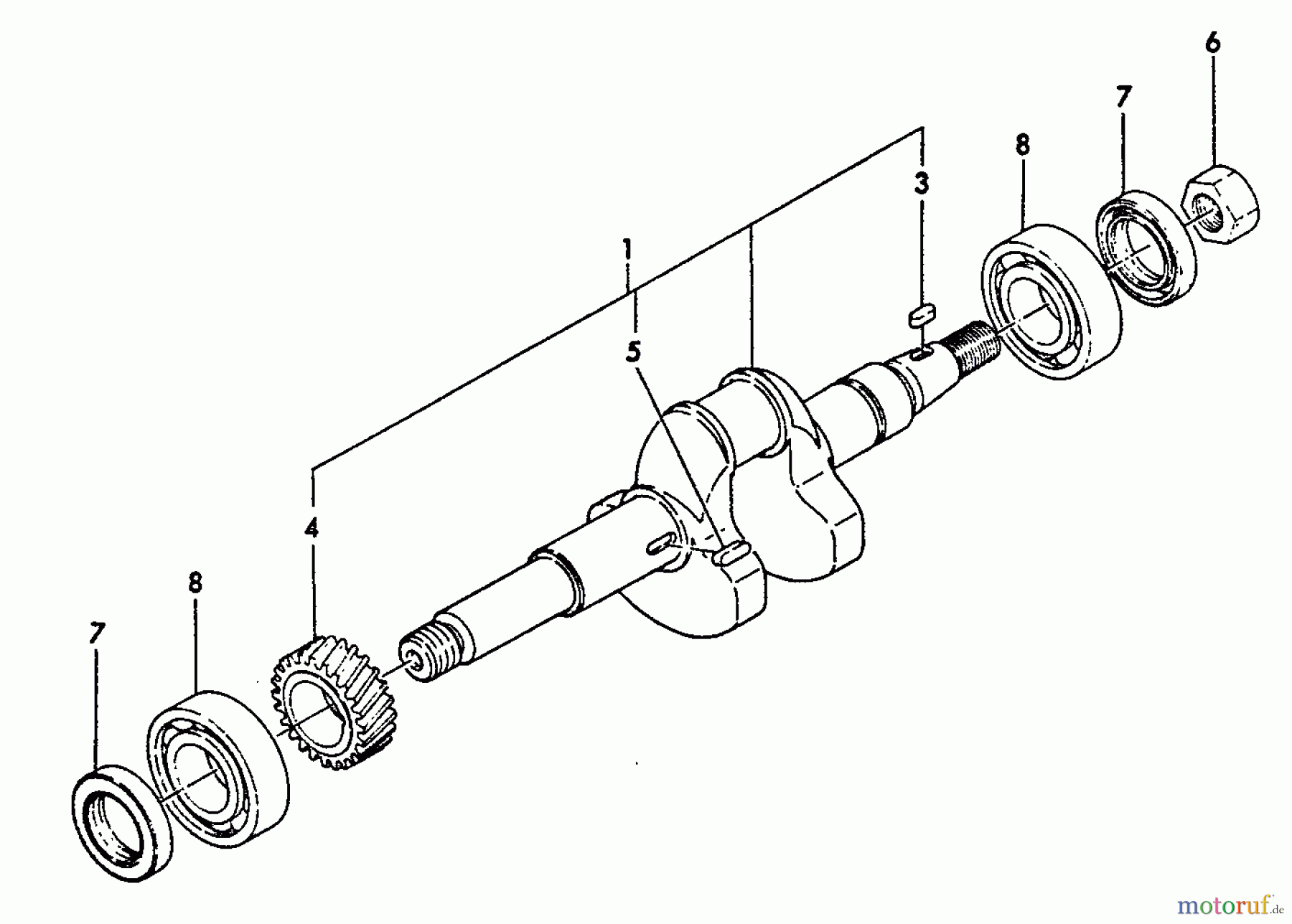 6
7
8
3
1
5
4
8
7
motoruf.de