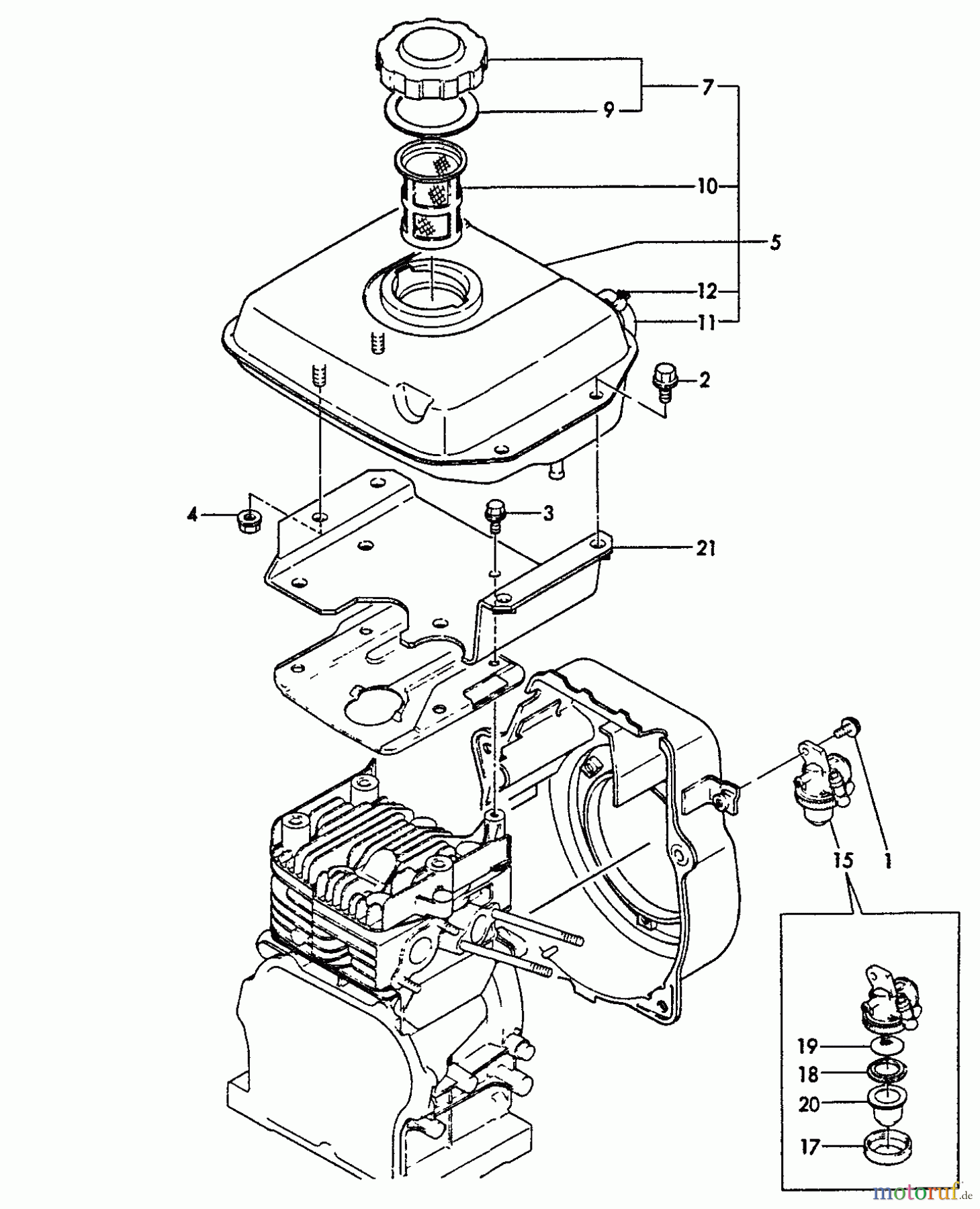 7
9
10
5
12
11
2
4
3
21
15
1
19
18
20
17
motoruf.de