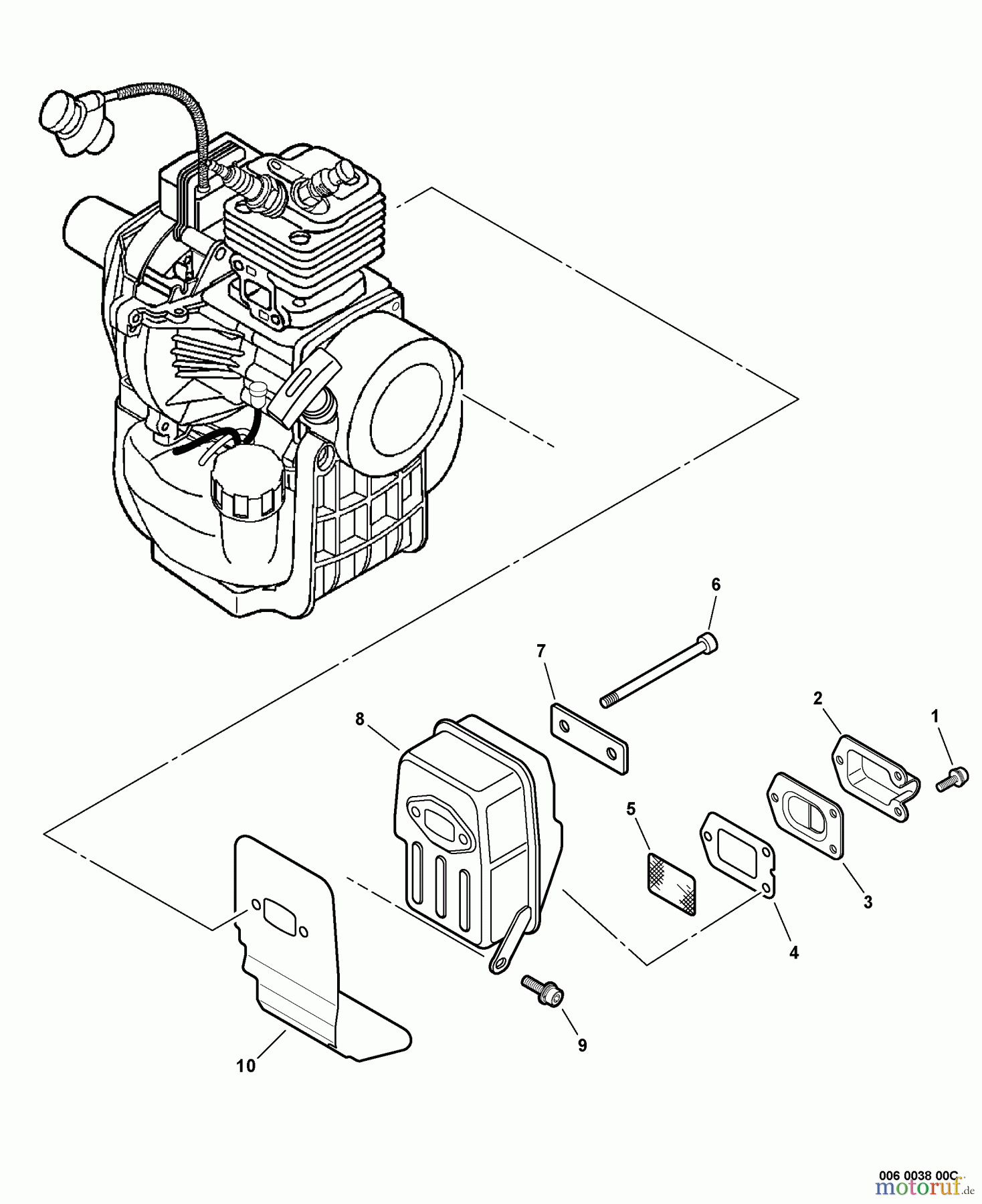 6

7

2

1

8

5

3

4

9

10

006 0038 00C

motoruf.de