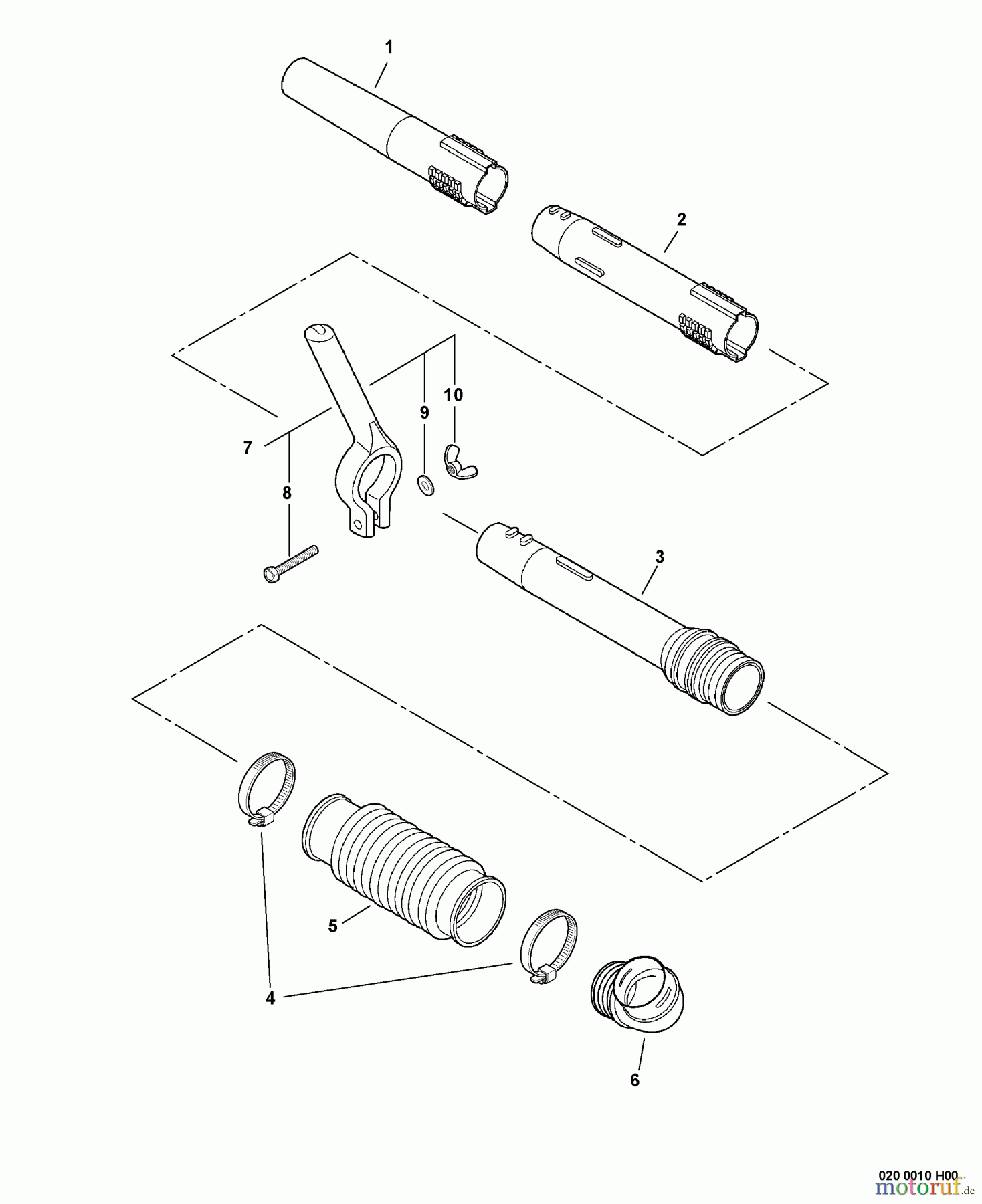 1

2

10

9

7

8

3

5

4

6

020 0010 H00

motoruf.de