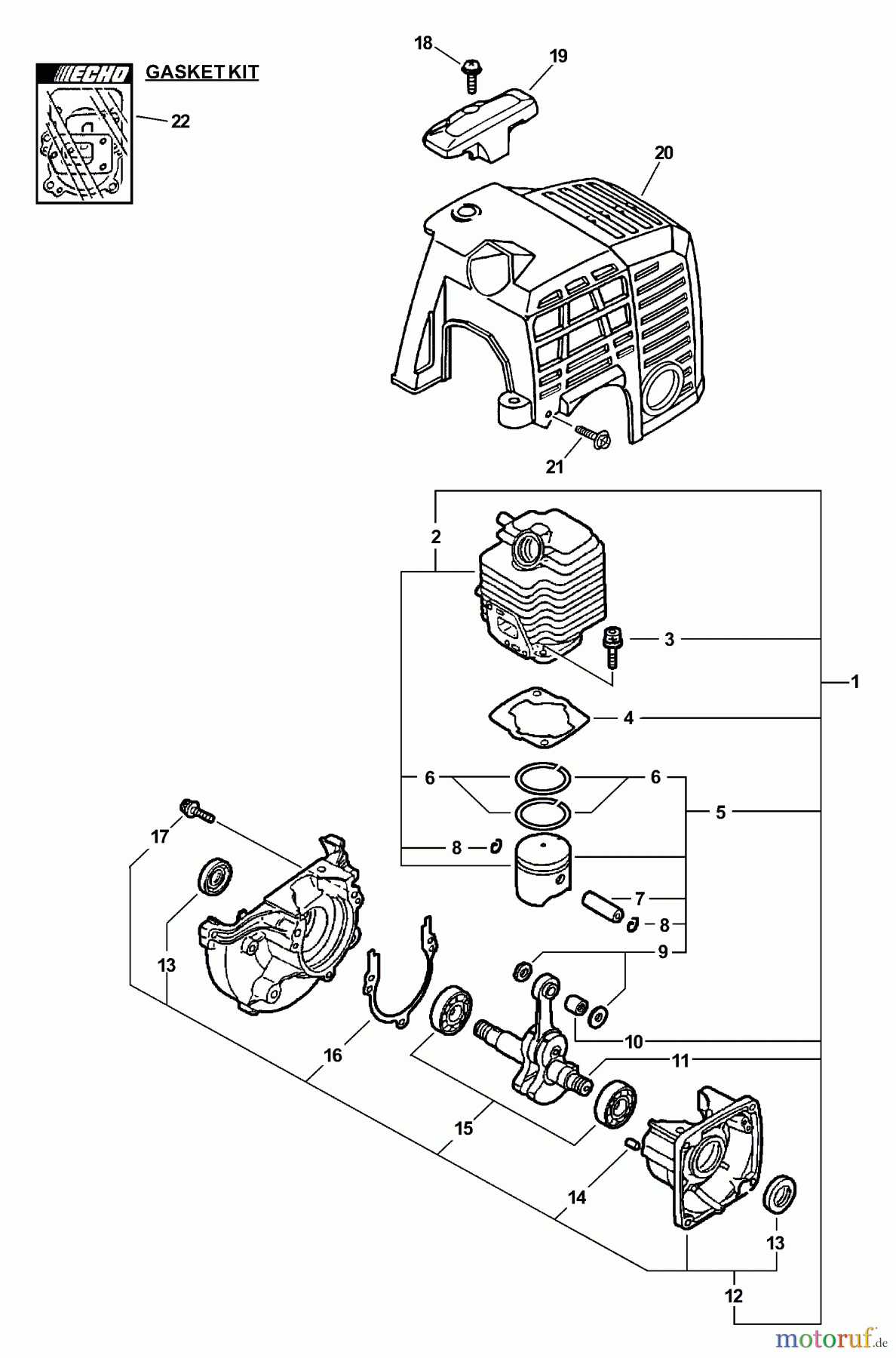 ECHO
GASKET KIT
22
18
19
20
21
2
3
1
4
6
6
5
8
7
8
9
17
13
16
10
11
15
14
13
12
motoruf.de