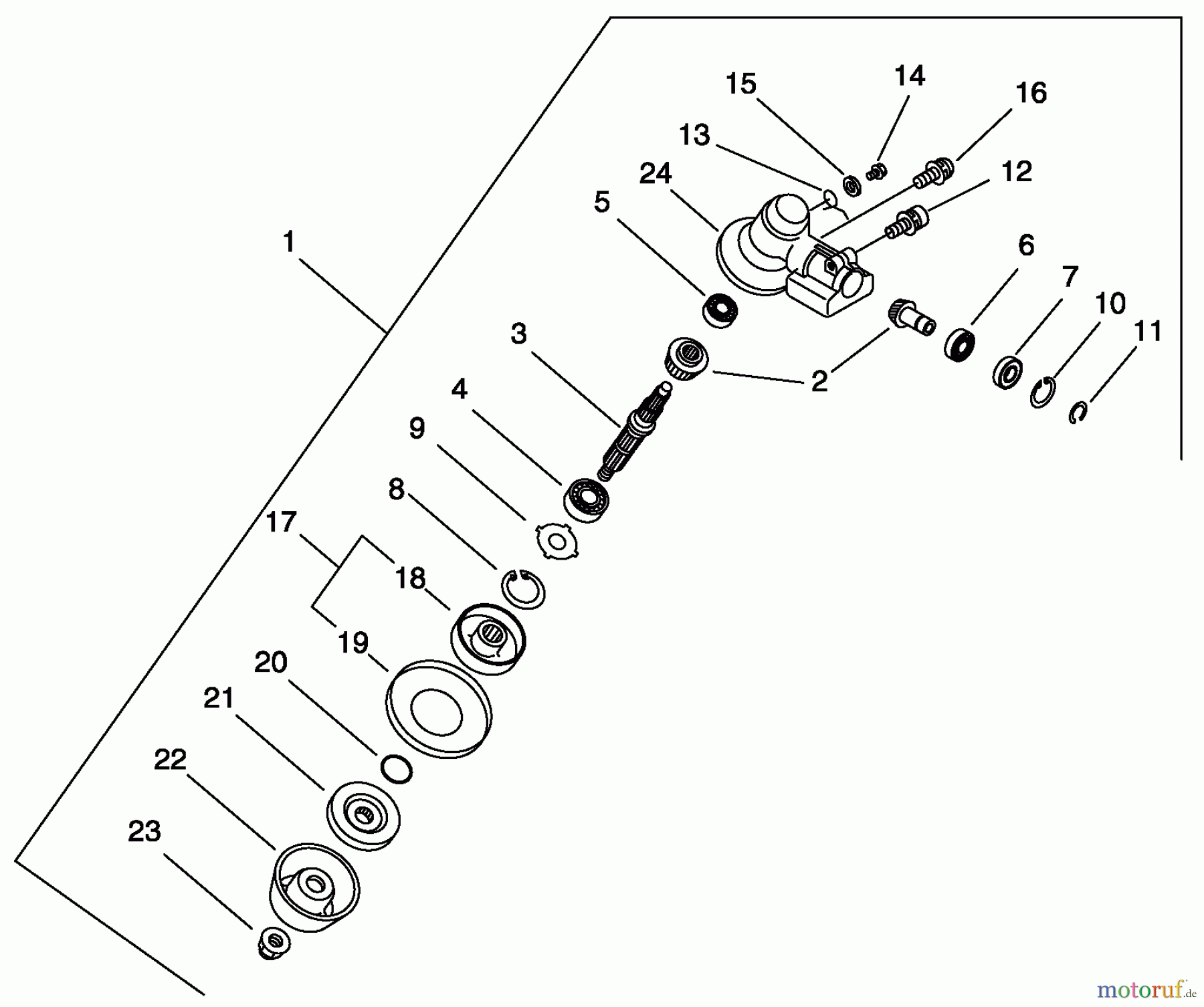 15
14
16
13
24
12
5
1
6
7
10
11
3
2
4
9
8
17
18
19
20
21
22
23
motoruf.de