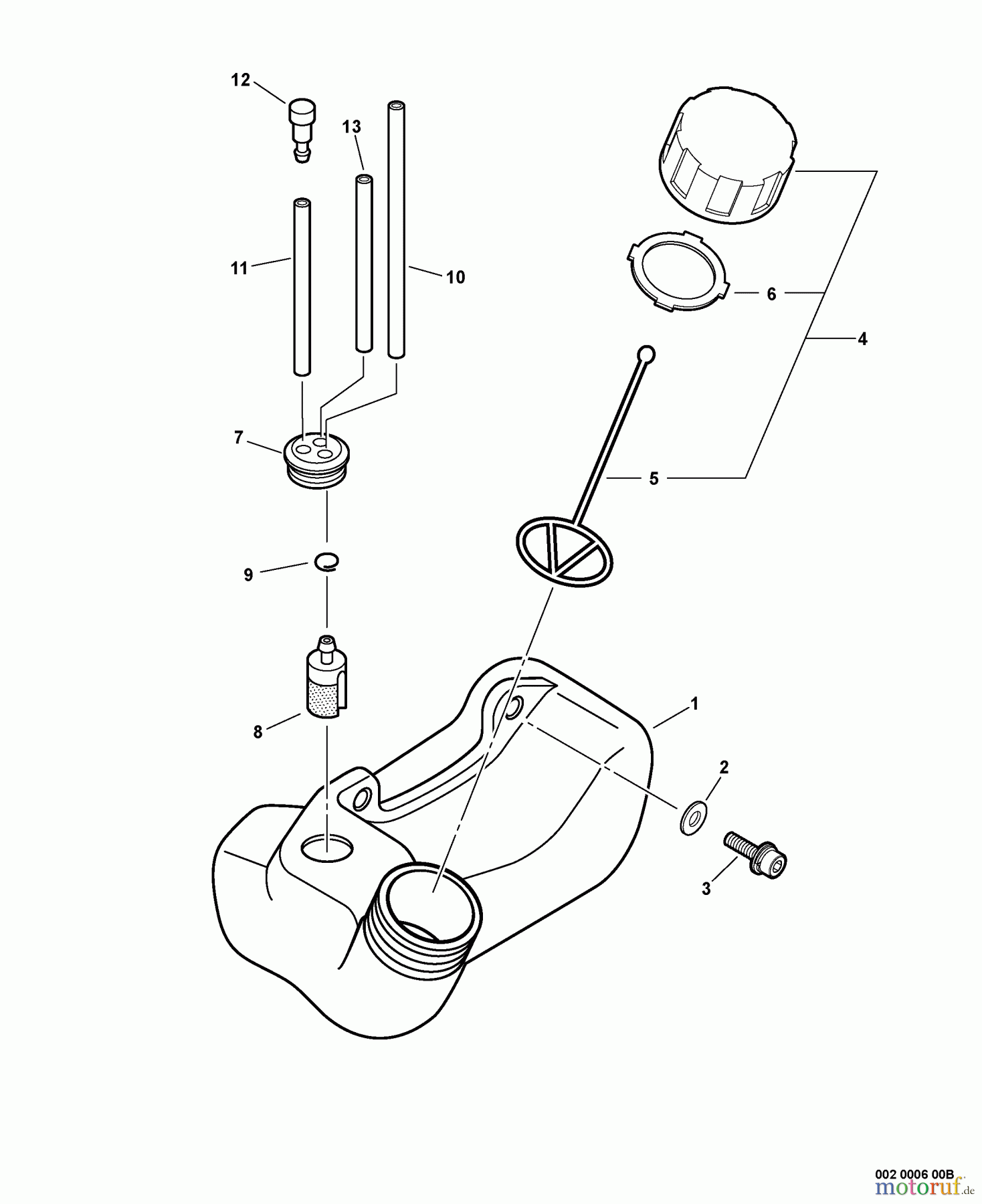 12
13
11
10
6
4
7
5
9
8
1
2
3
002 0006 00B
motoruf.de