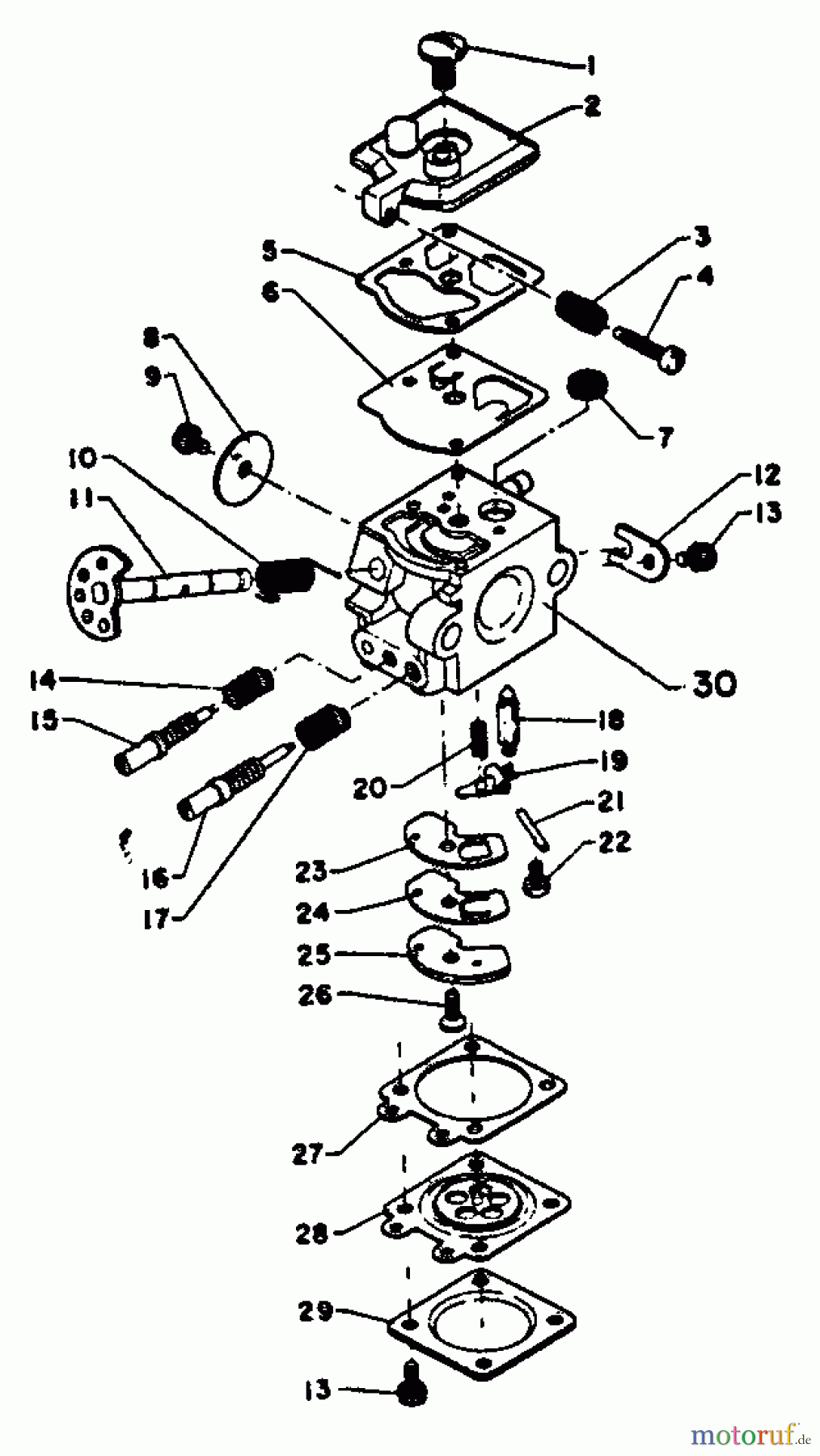 1
2
3
4
5
6
7
8
9
10
11
12
13
30
14
15
18
19
20
21
22
16
17
23
24
25
26
27
28
29
13
motoruf.de