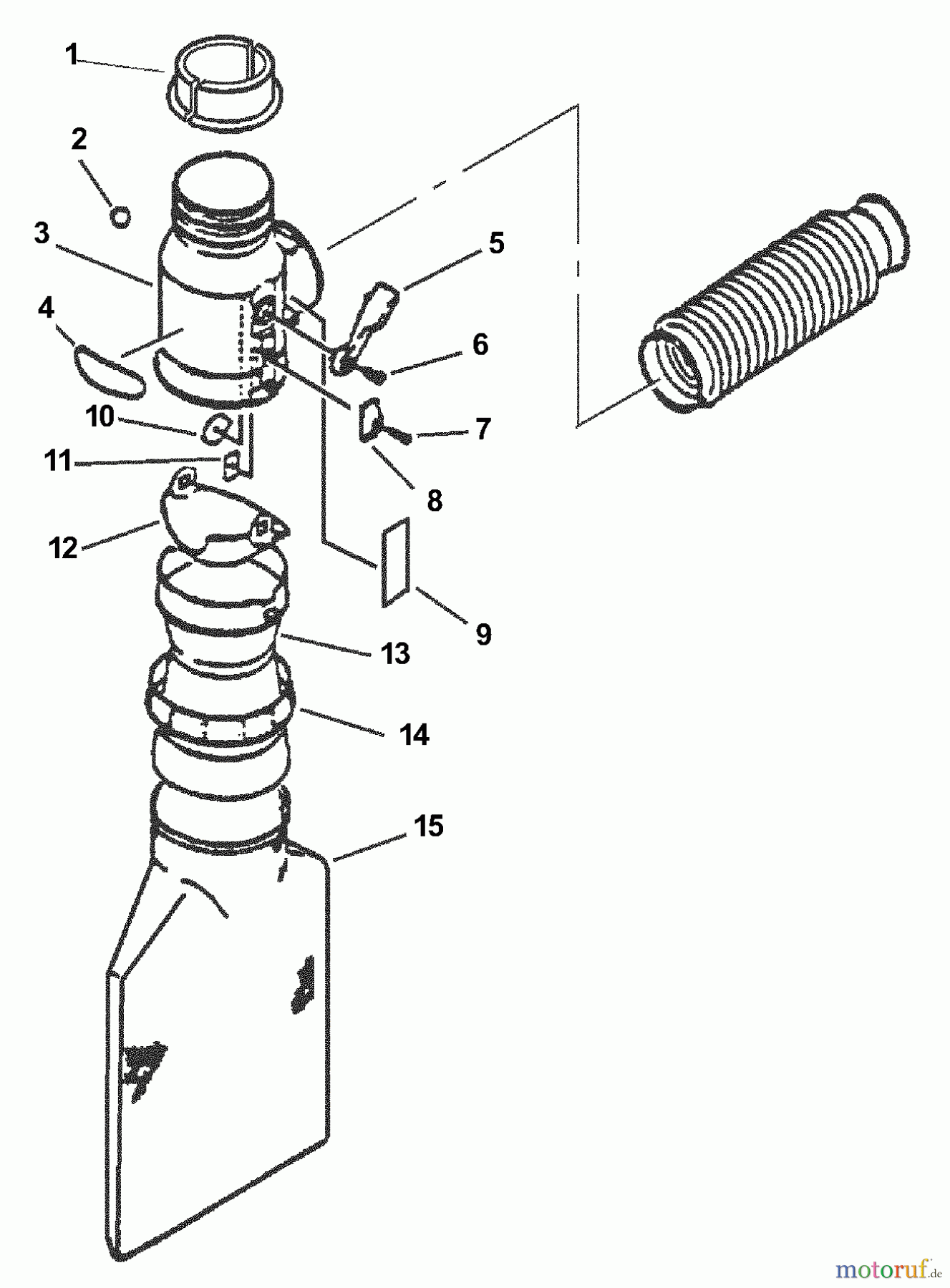 1
2
3
4
5
6
7
8
9
10
11
12
13
14
15
motoruf.de