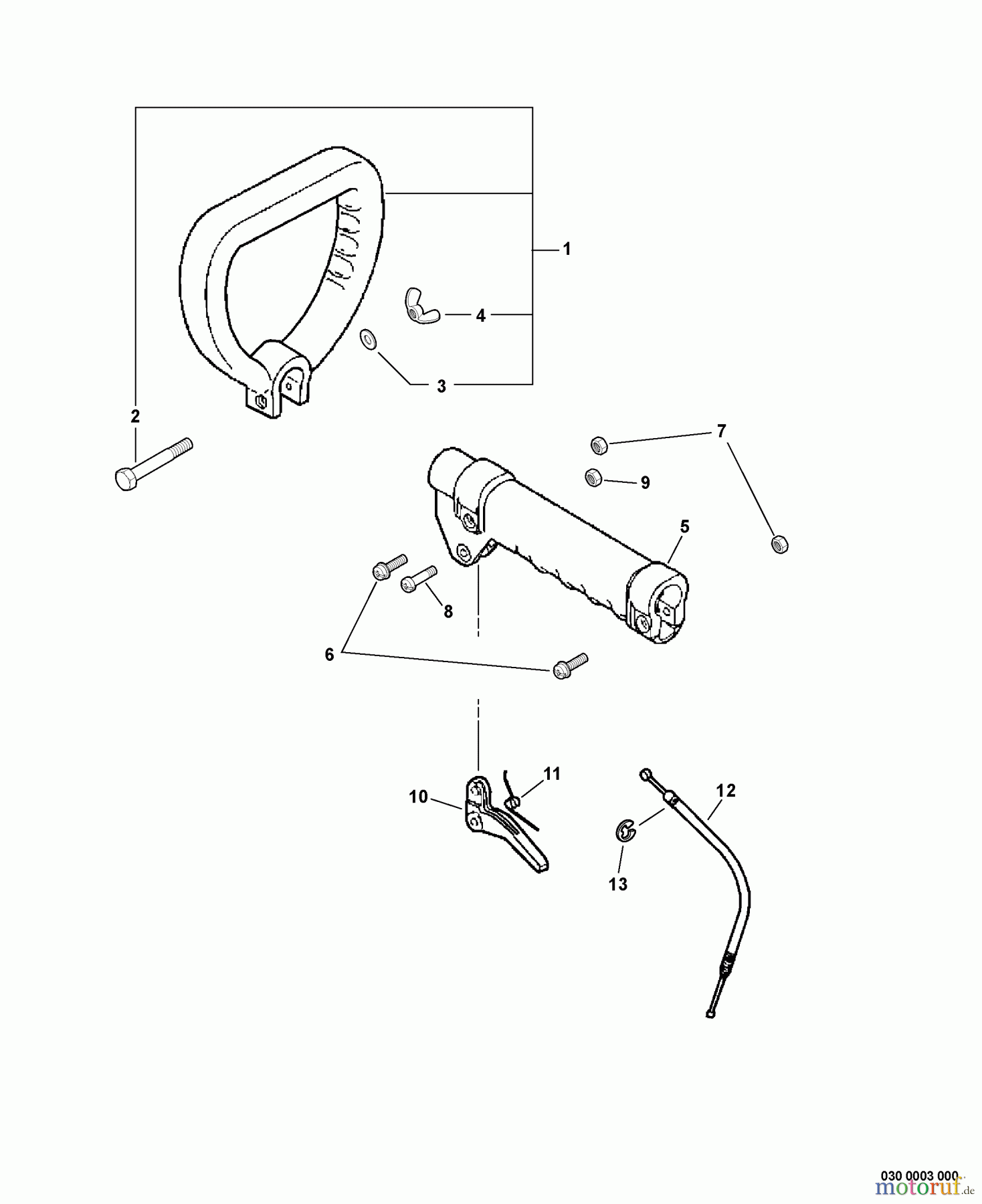 1
4
3
2
7
9
5
8
6
11
10
12
13
030 0003 000
motoruf.de