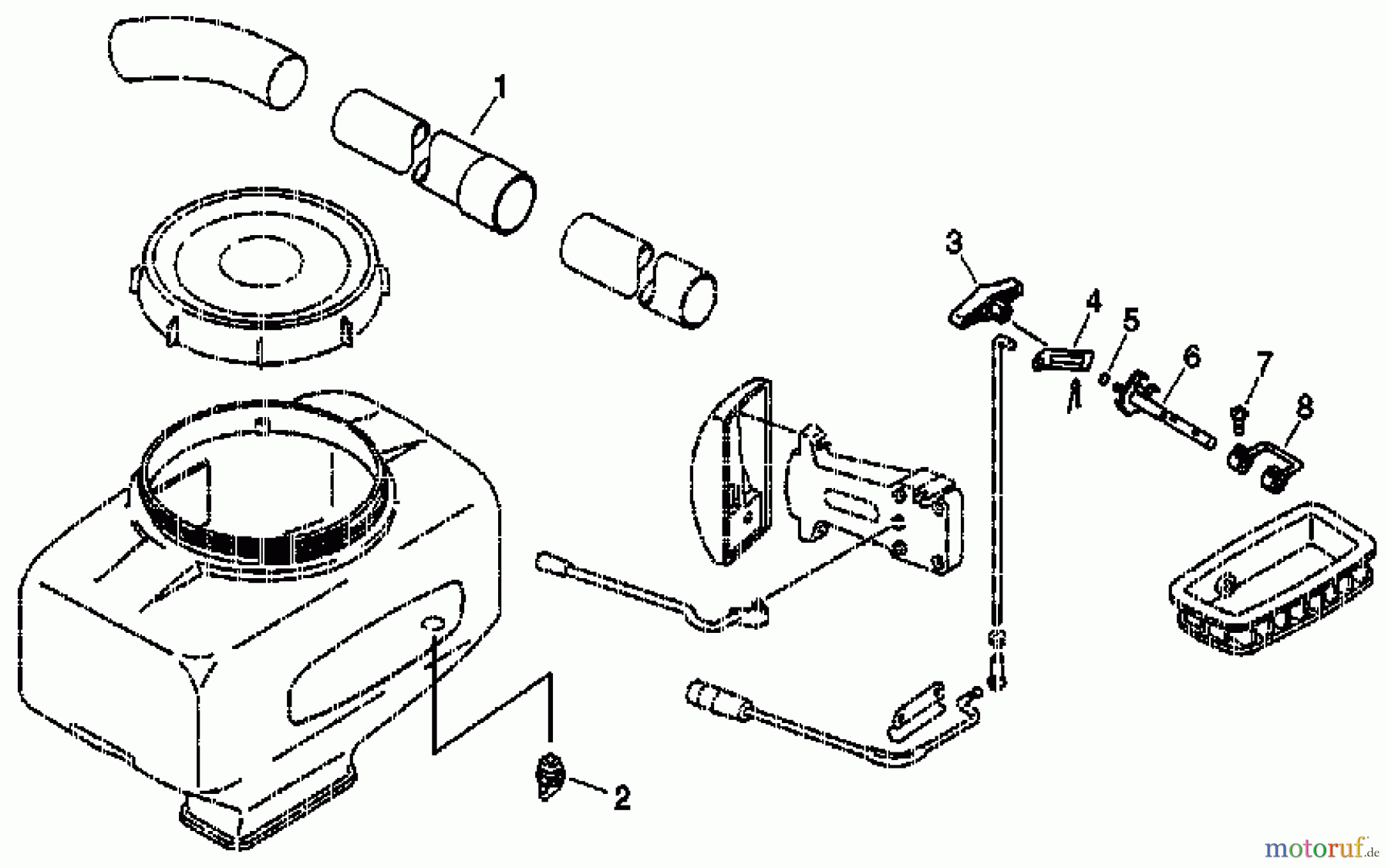 1
3
4
5
6
7
8
2
motoruf.de