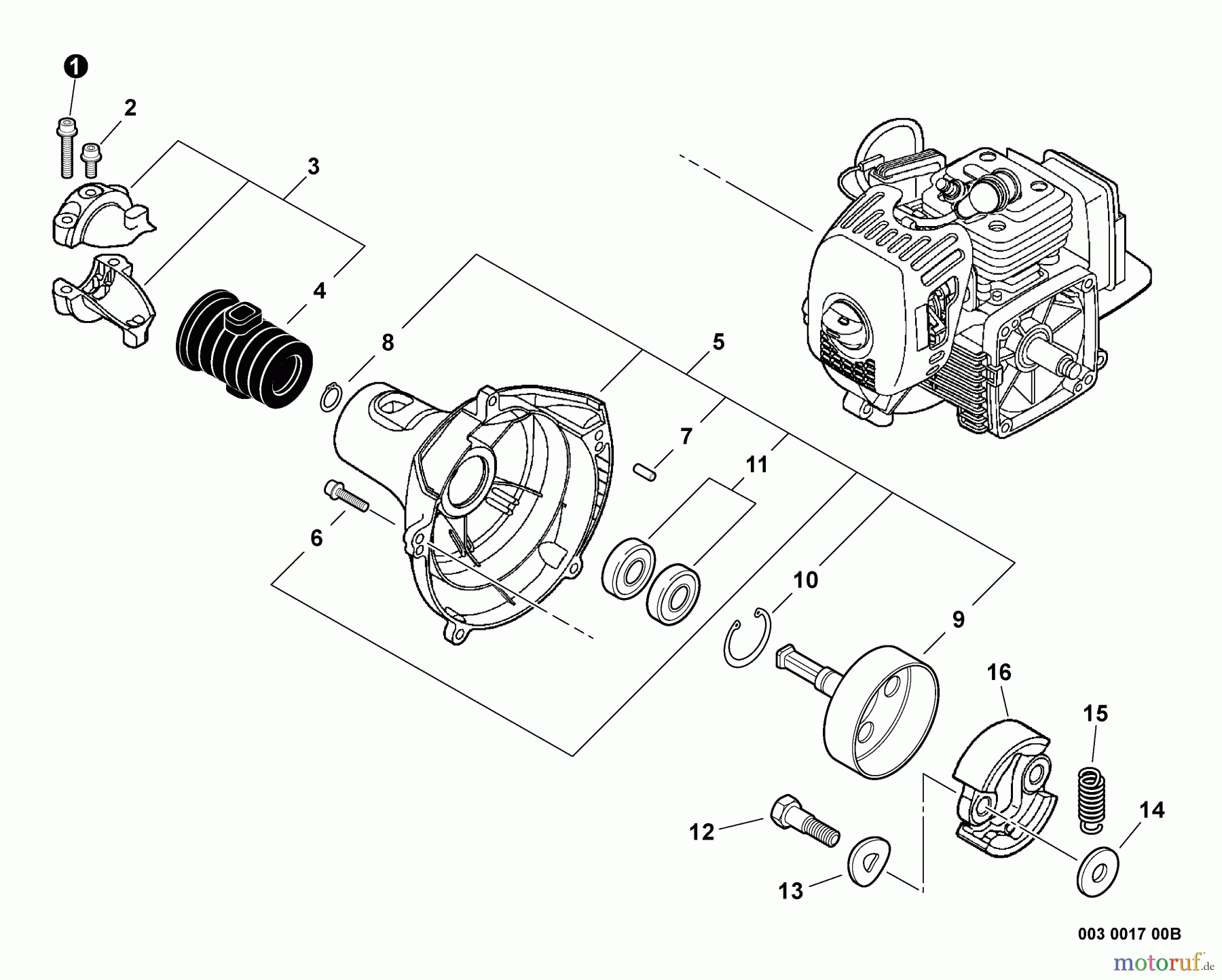 1
2
3
4
8
5
7
11
6
10
9
16
15
14
12
13

003 0017 00B

motoruf.de